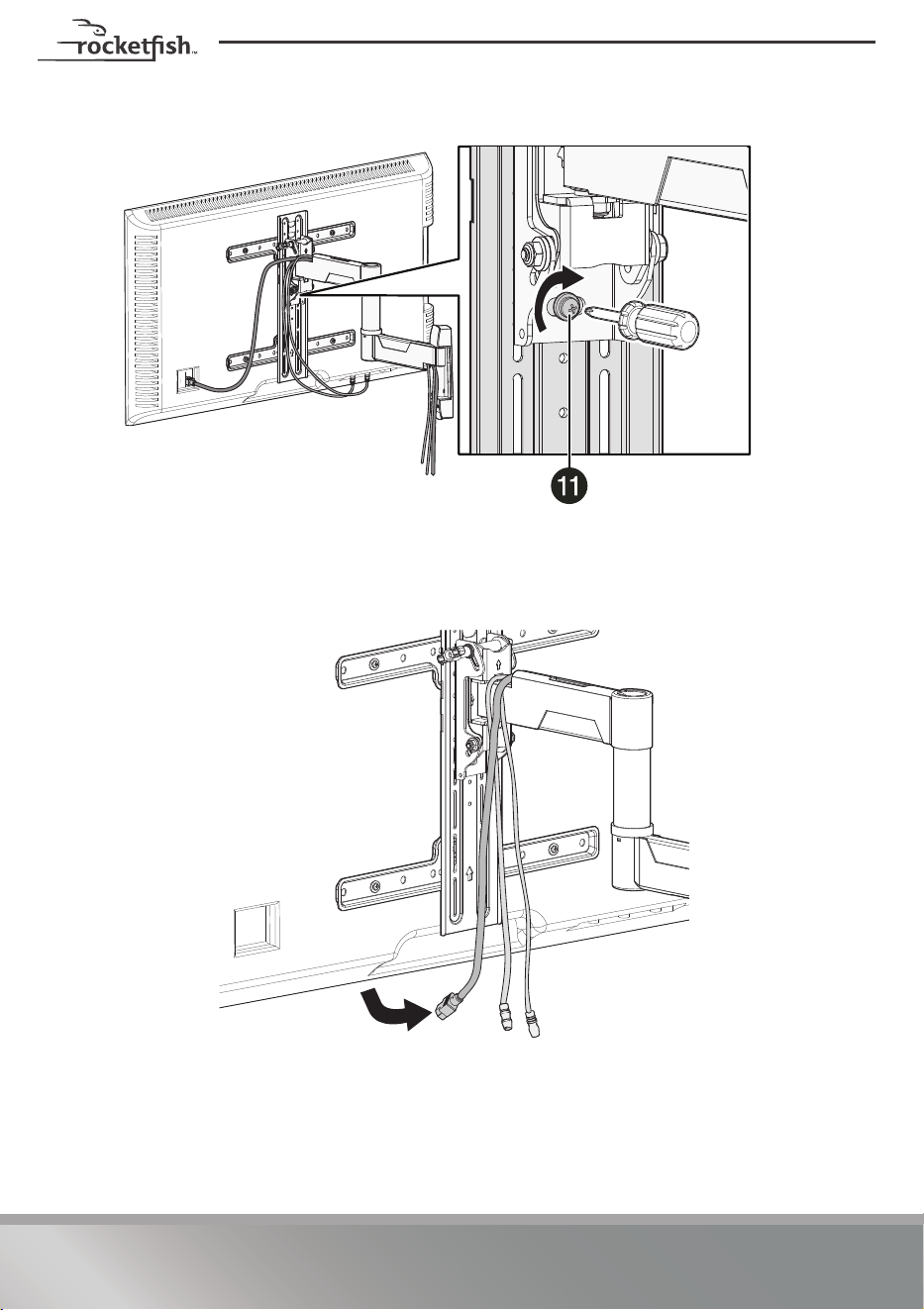 rocketfish™

11