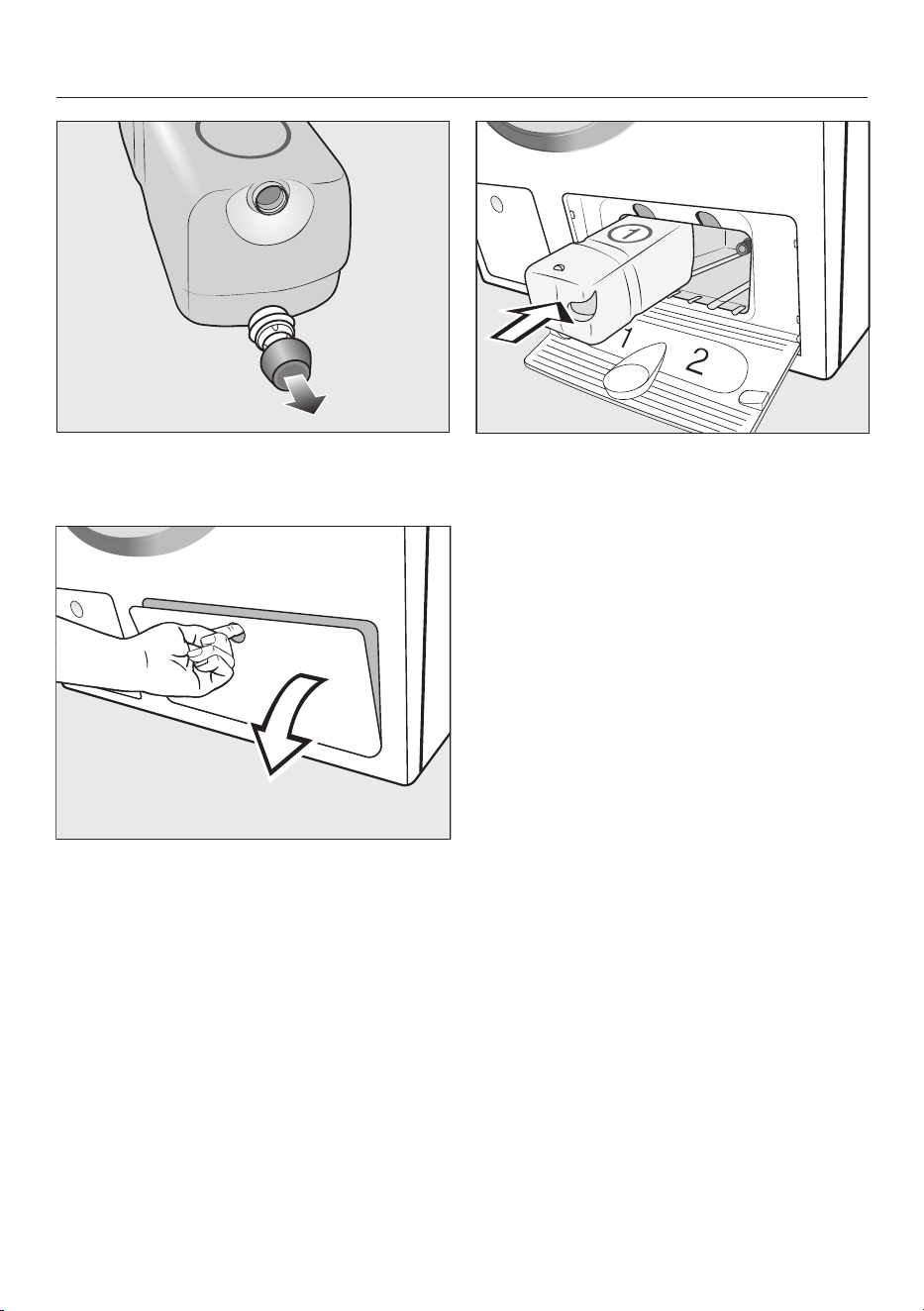 1

1

2