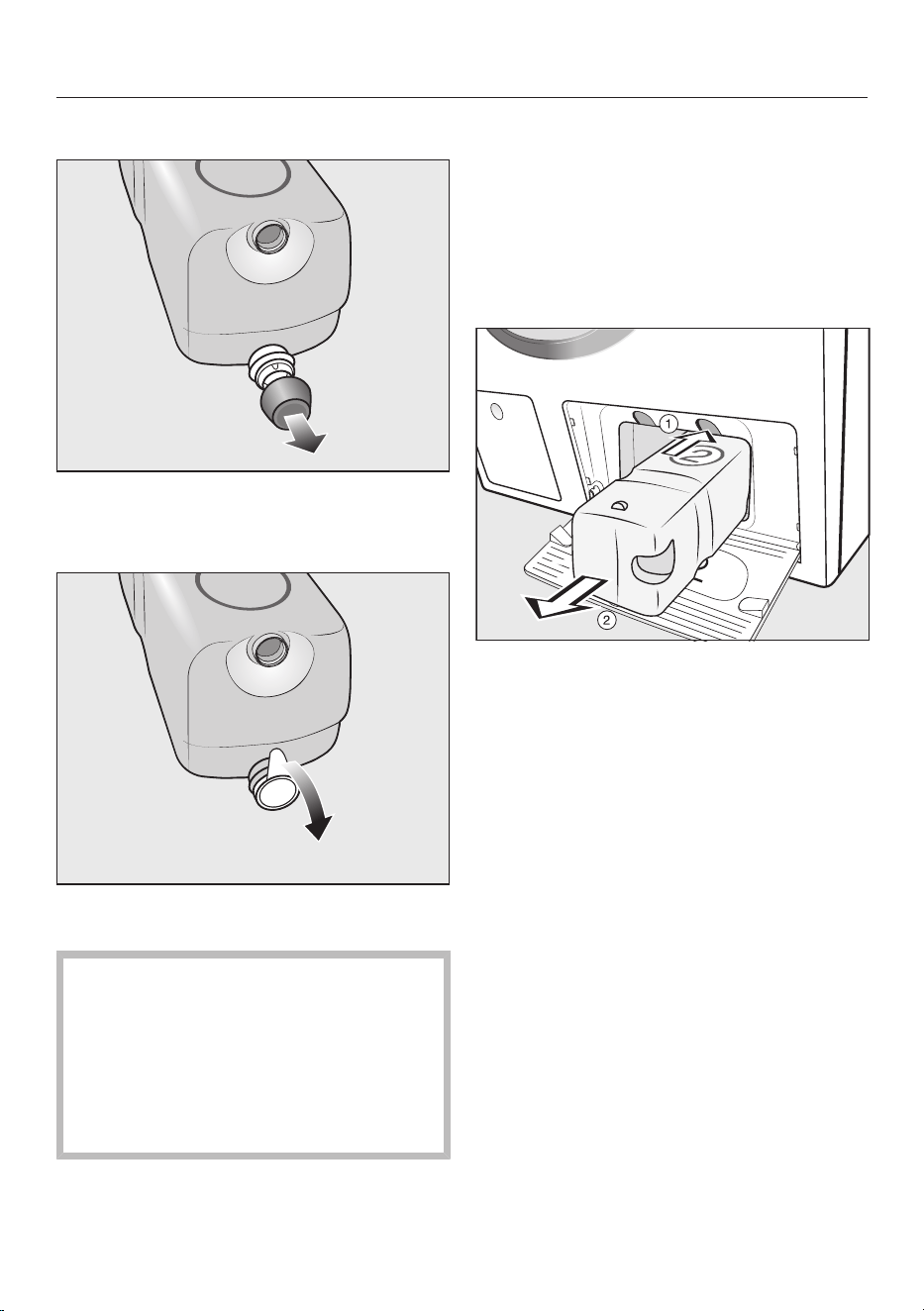 ①

②

2