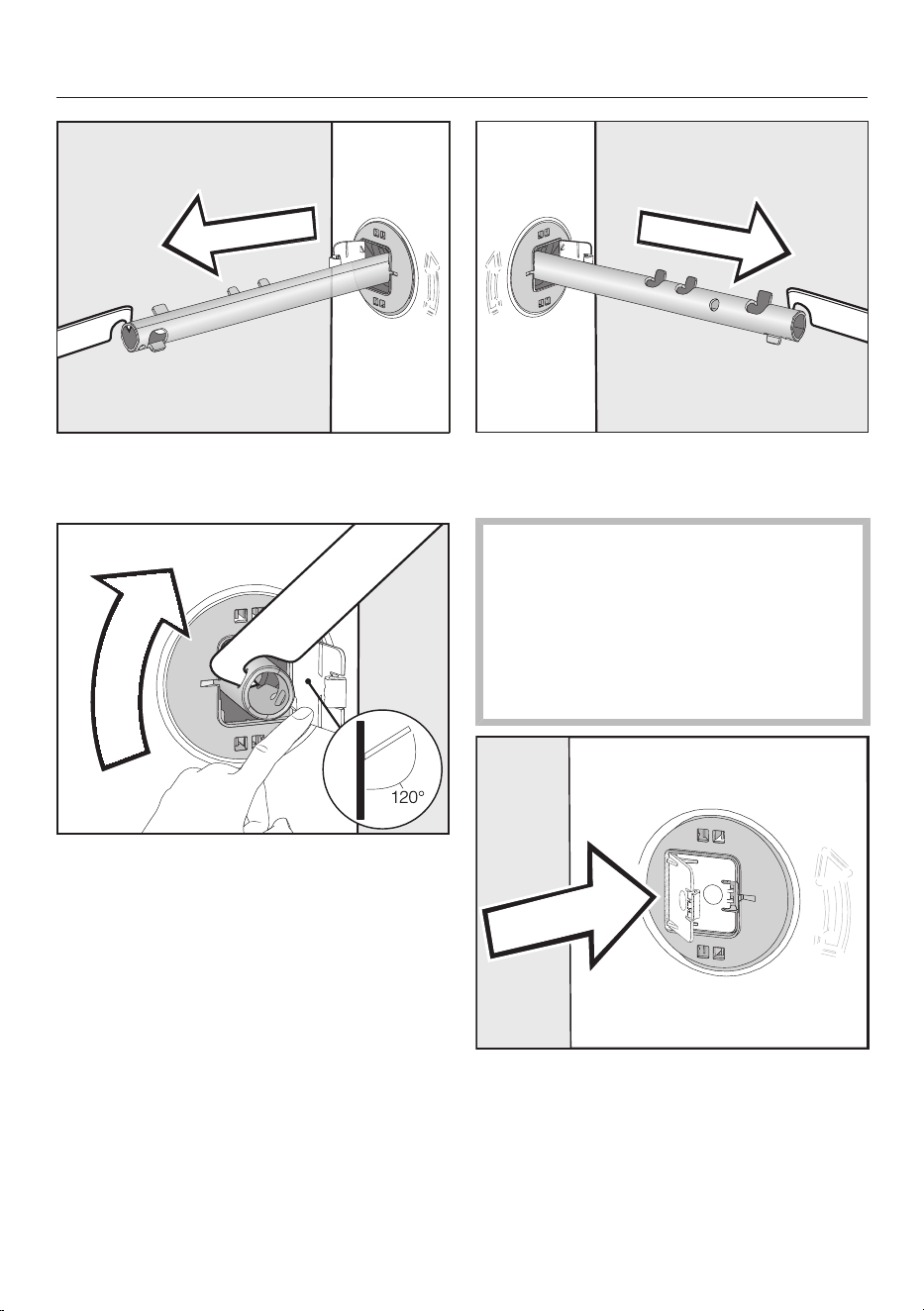 120°