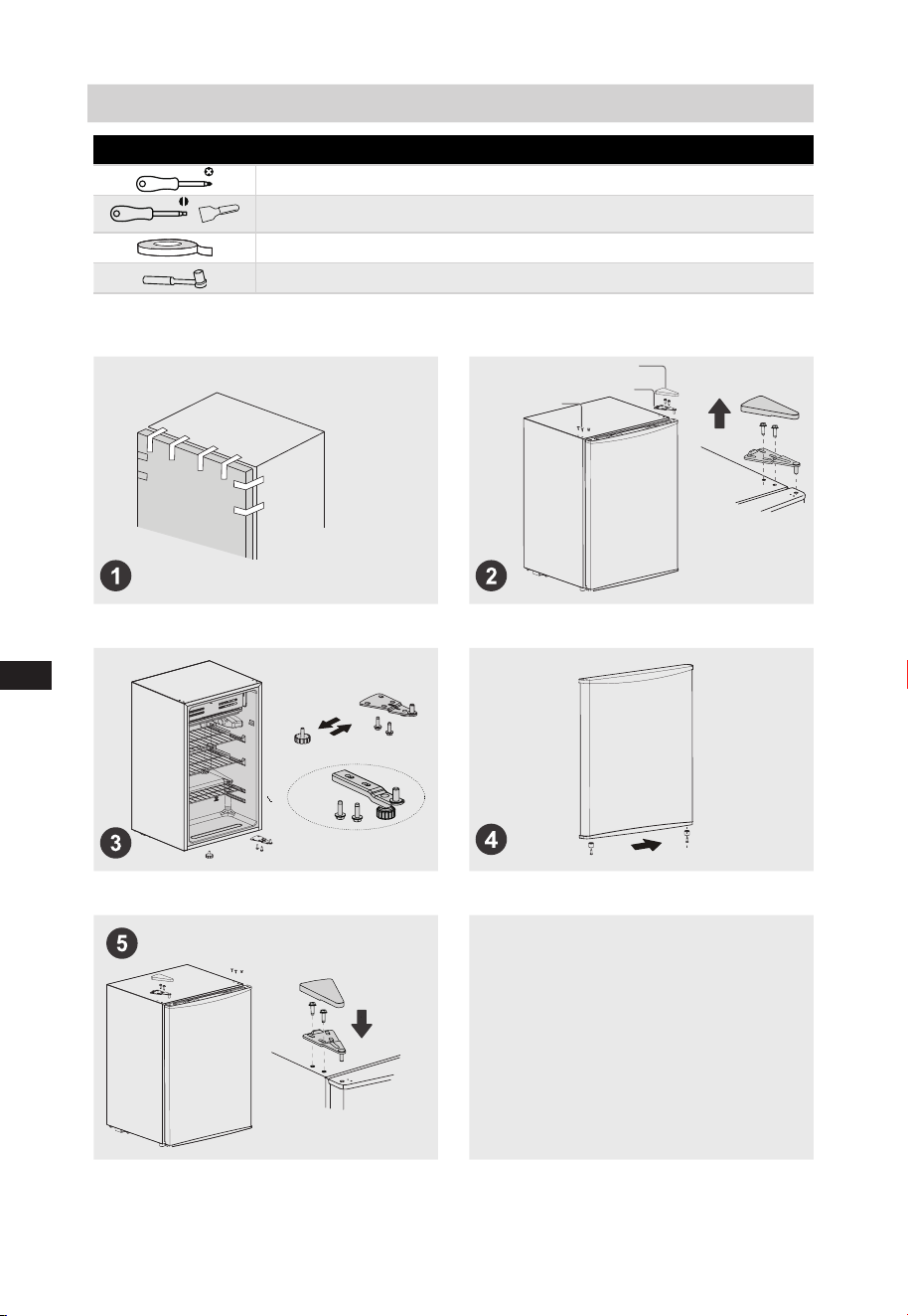 1

2

3

4

5