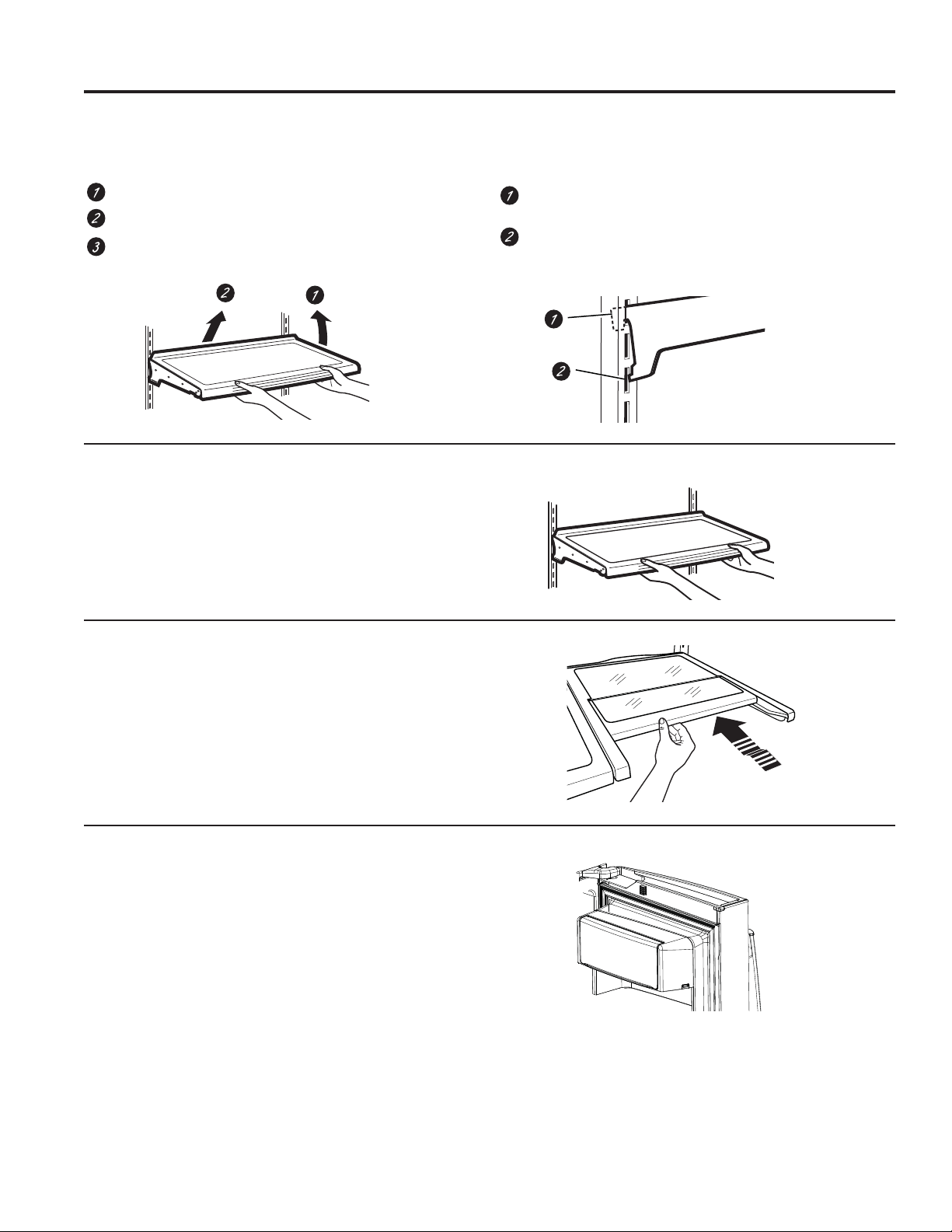 1
2
3

1

2

2 1

1

2