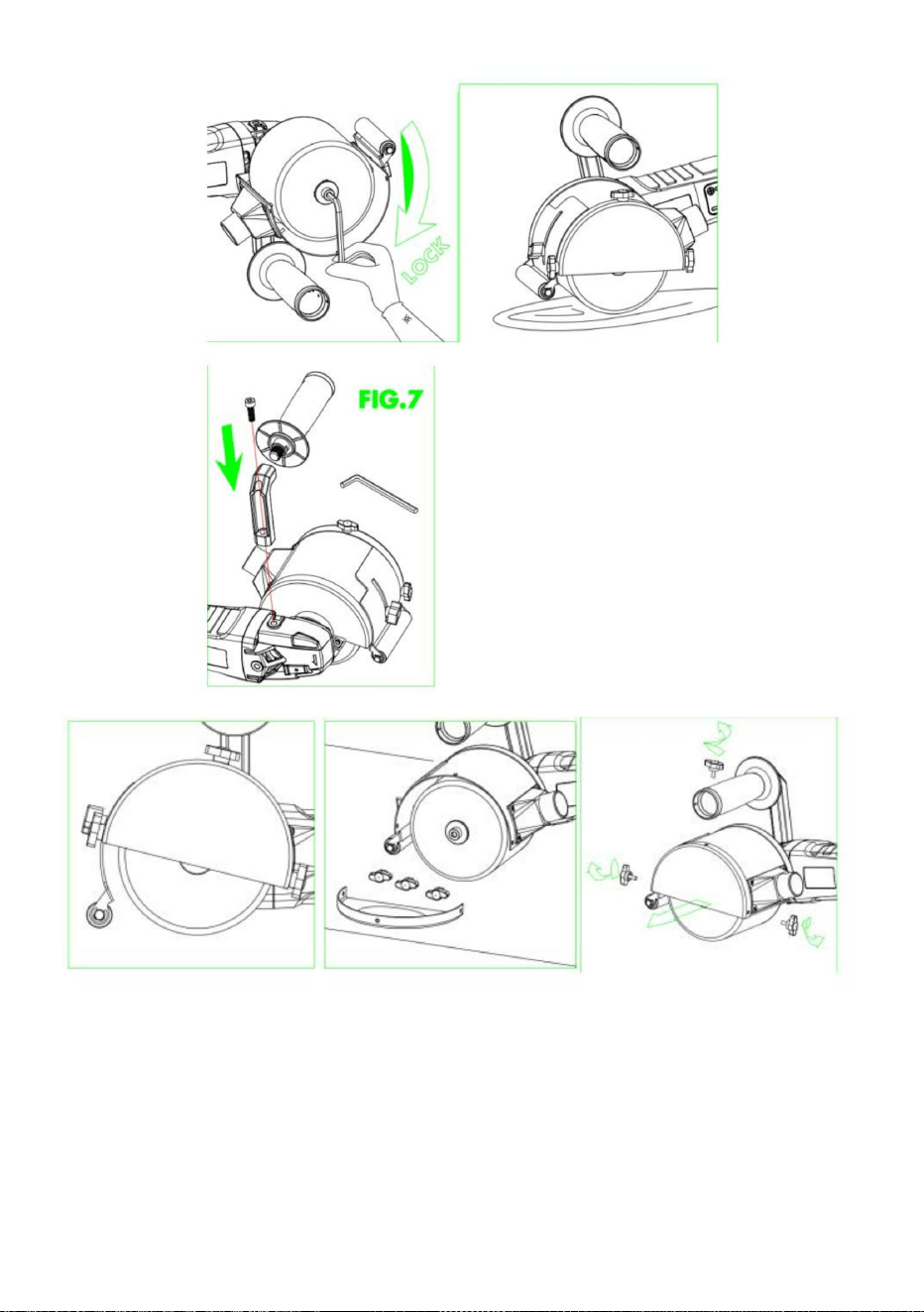 LOCK

FIG.7