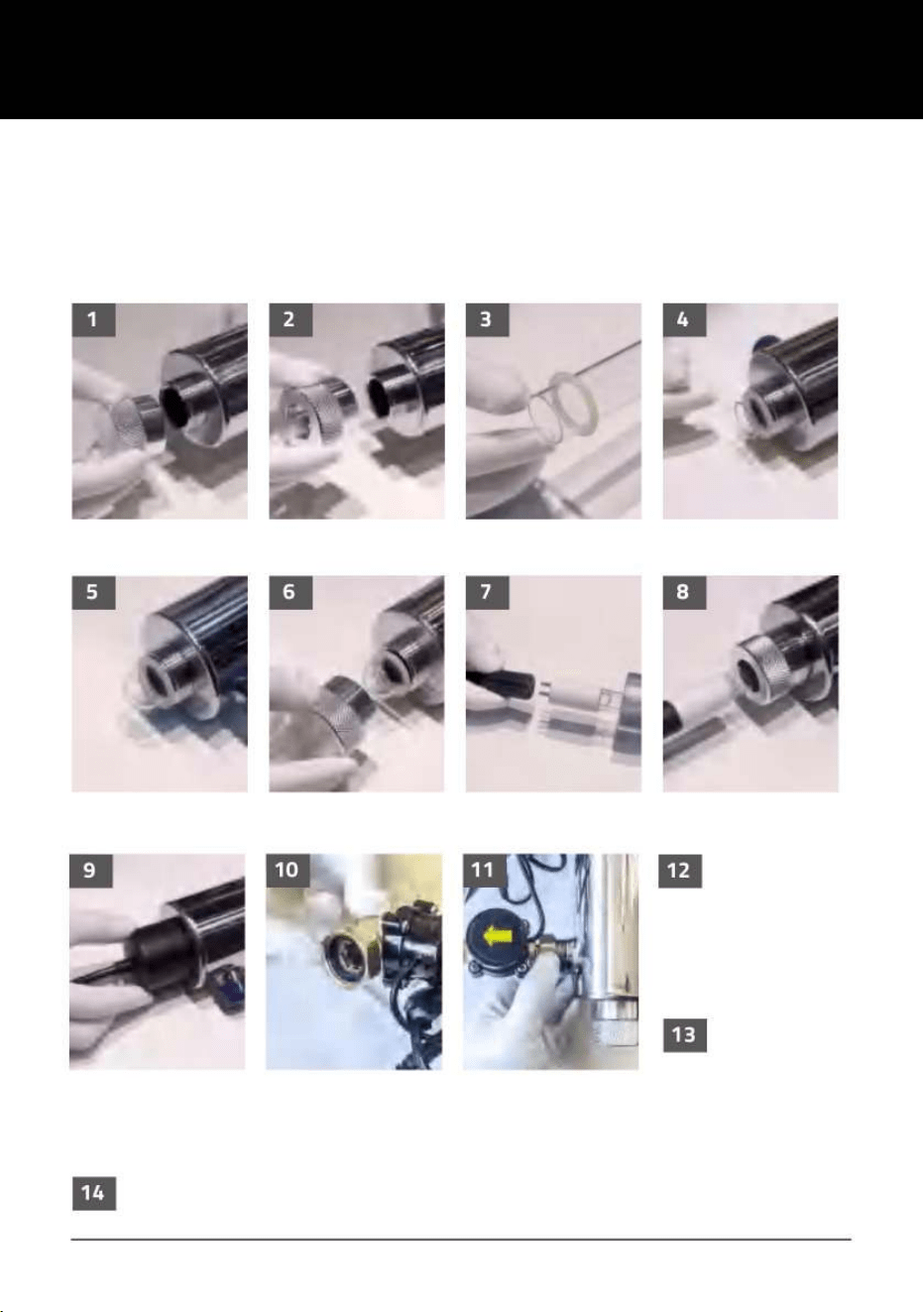 1

2

3

4

5

6

7

8

9

10

11

12

13

14