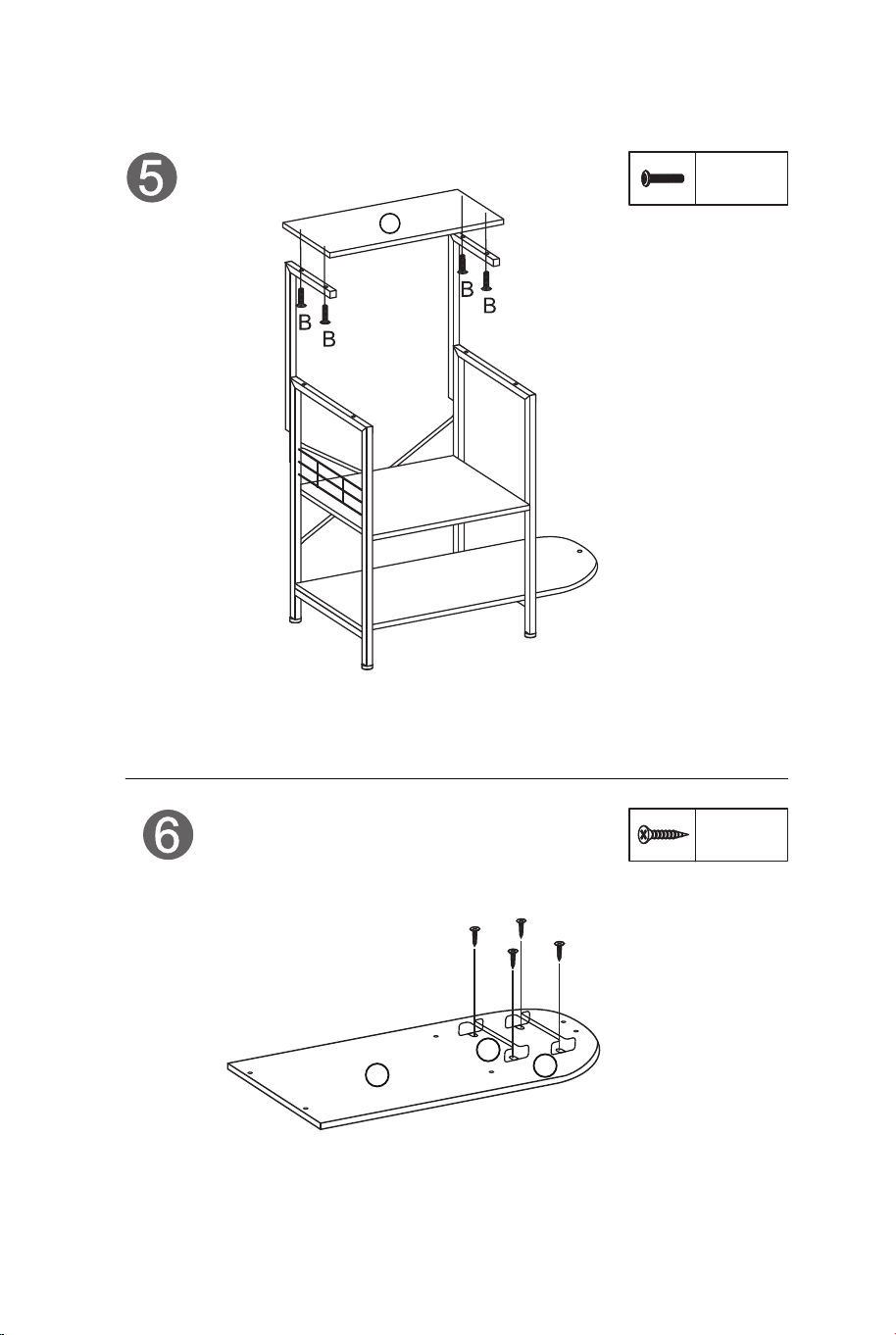 5

B
B
B
B

6