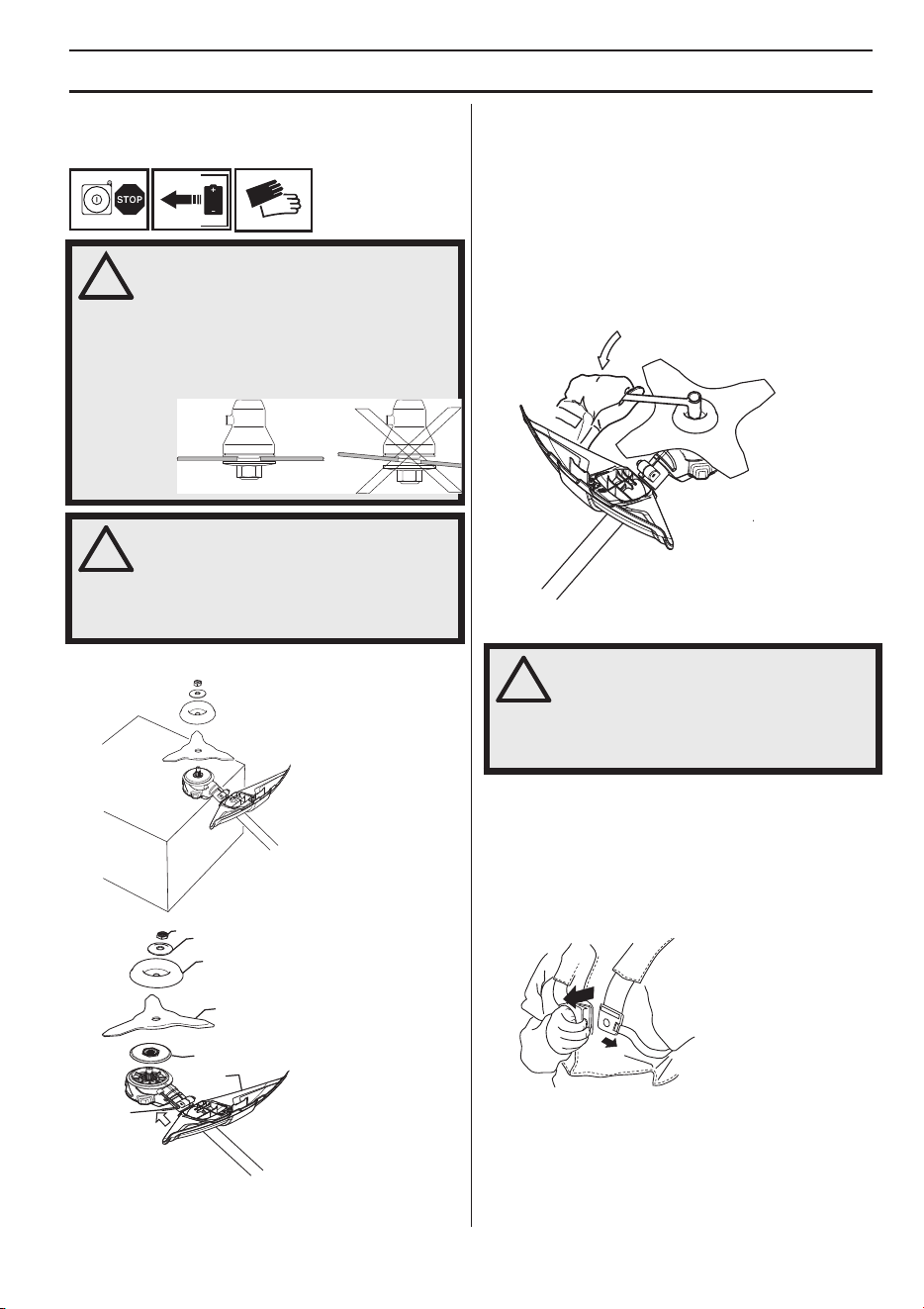 STOP