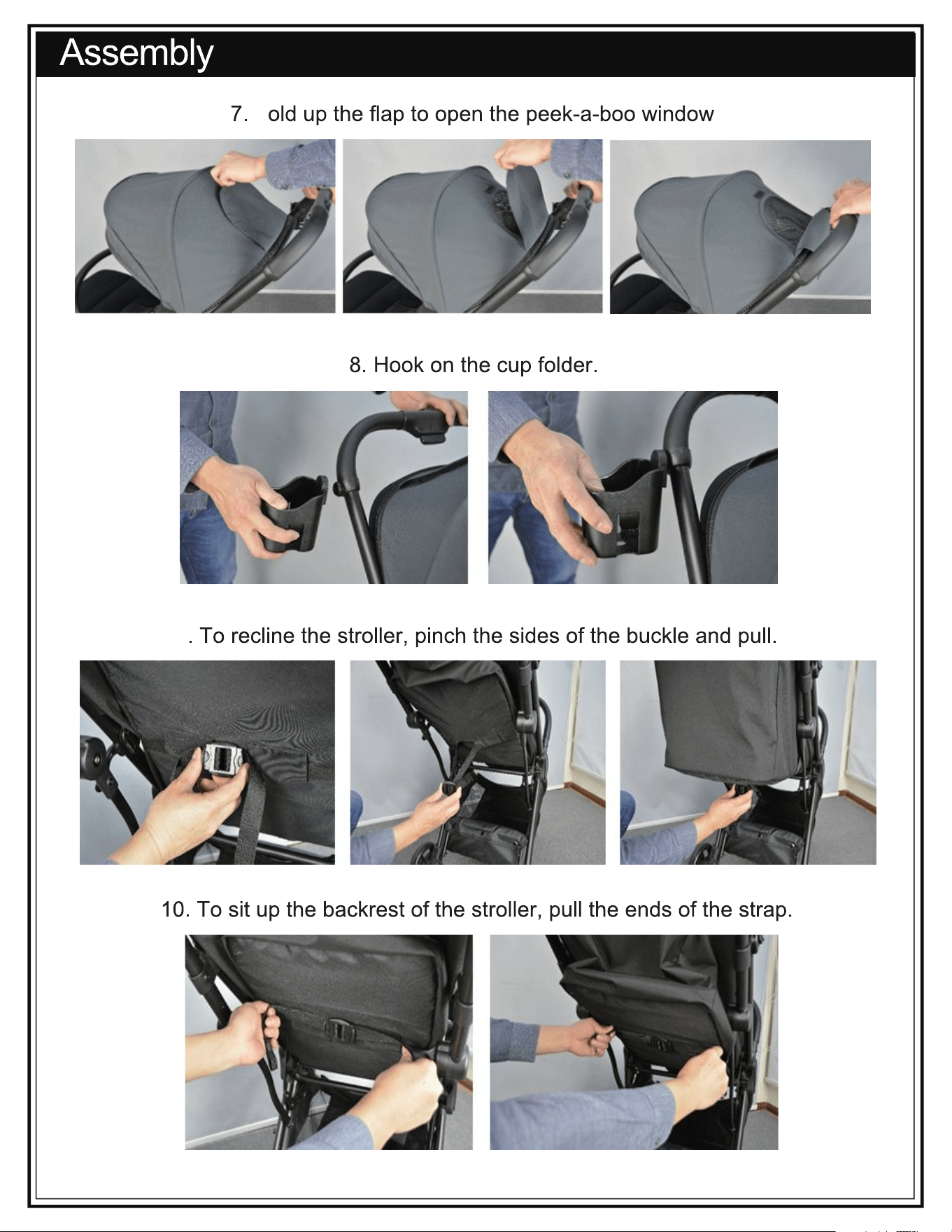 Assembly

7. old up the flap to open the peek-a-boo window

8. Hook on the cup folder.

. To recline the stroller, pinch the sides of the buckle and pull.

10. To sit up the backrest of the stroller, pull the ends of the strap.