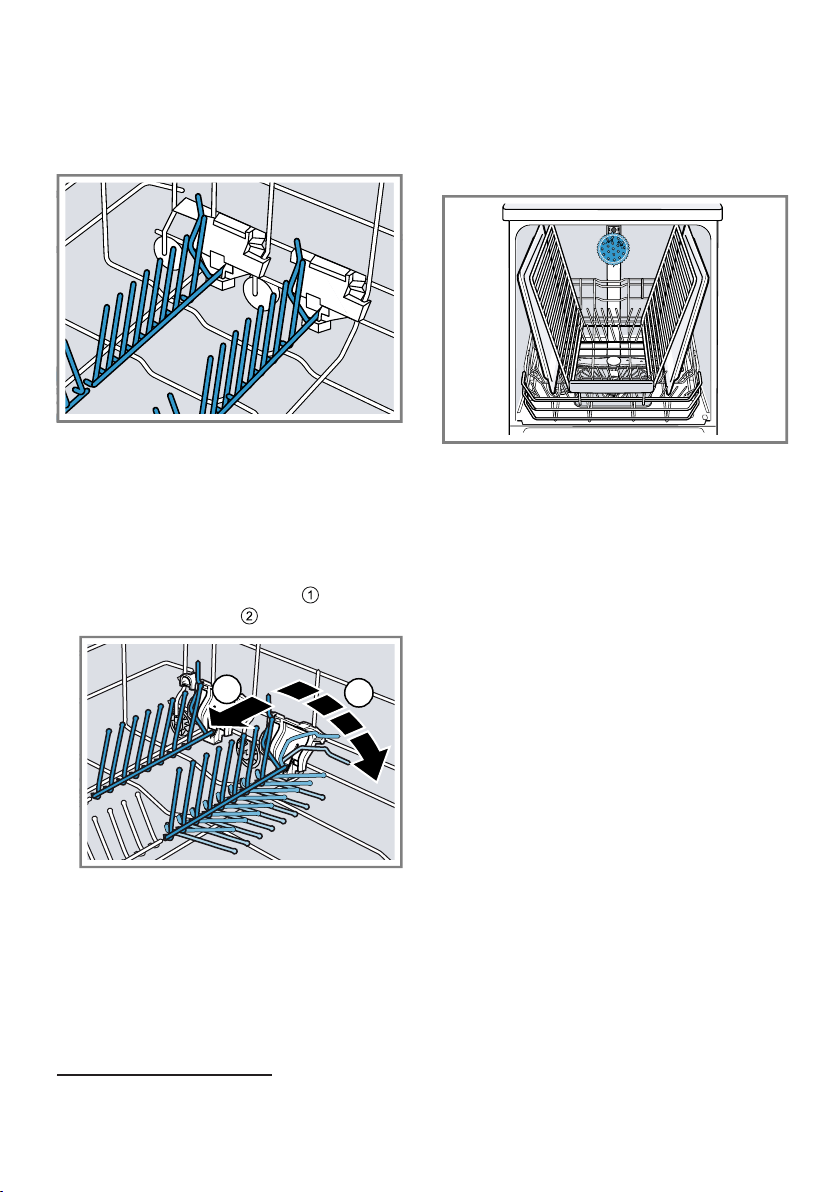 ①
②