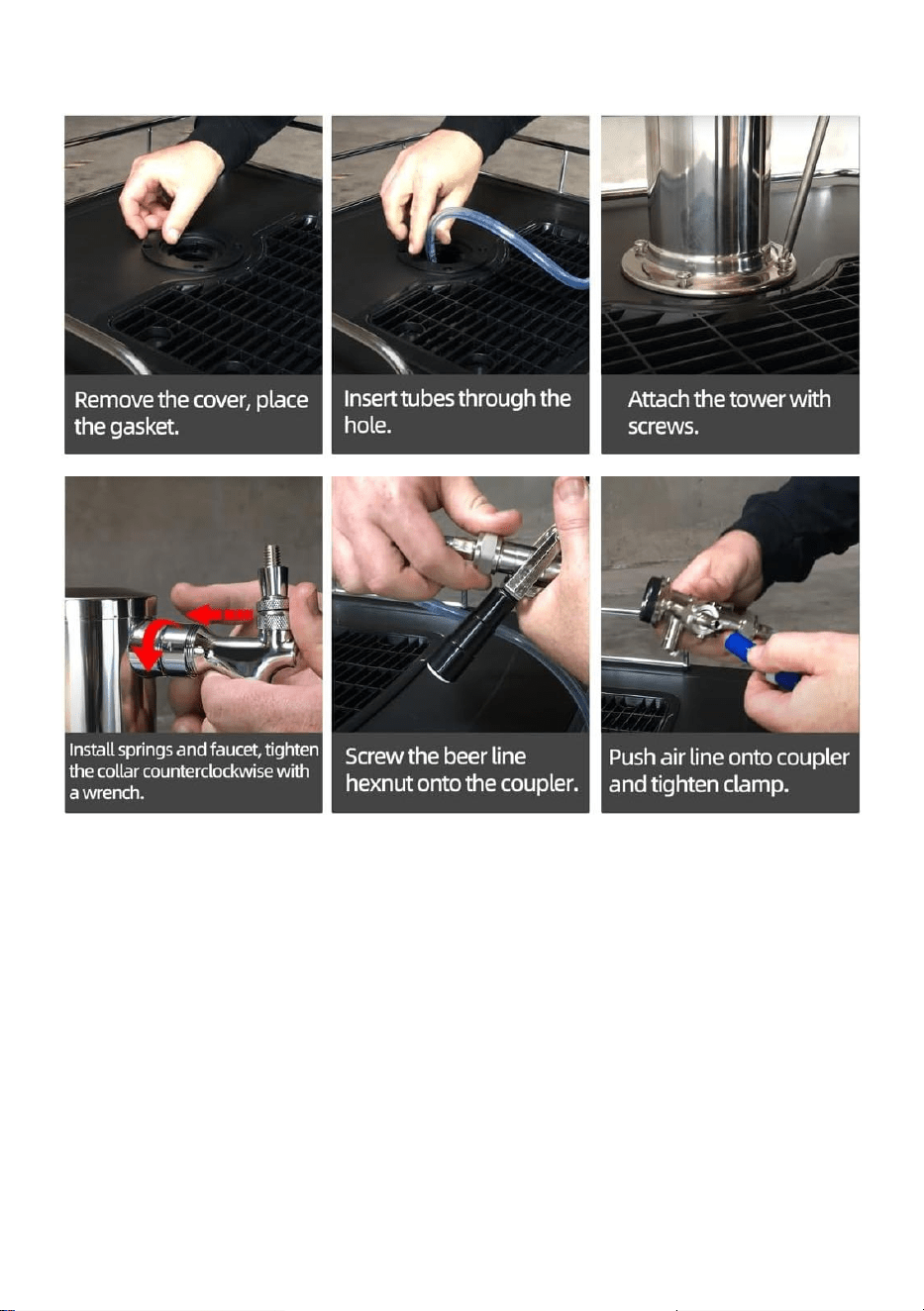 Remove the cover, place the gasket.

Insert tubes through the hole.

Attach the tower with screws.

Install springs and faucet, tighten the collar counterclockwise with a wrench.

Screw the beer line hexnut onto the coupler.

Push air line onto coupler and tighten clamp.