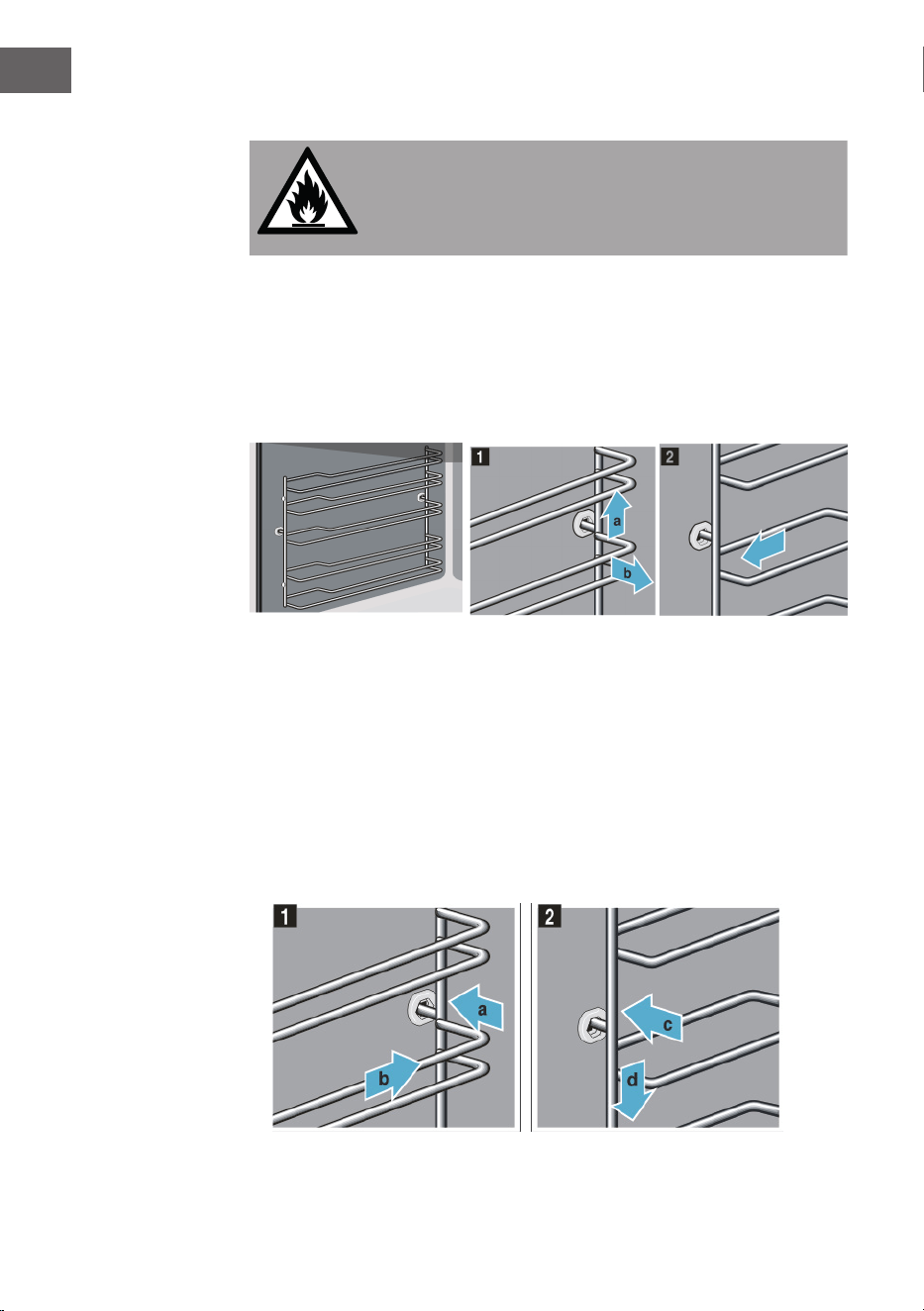 1
a
b
2
1
a
b
2
c
d