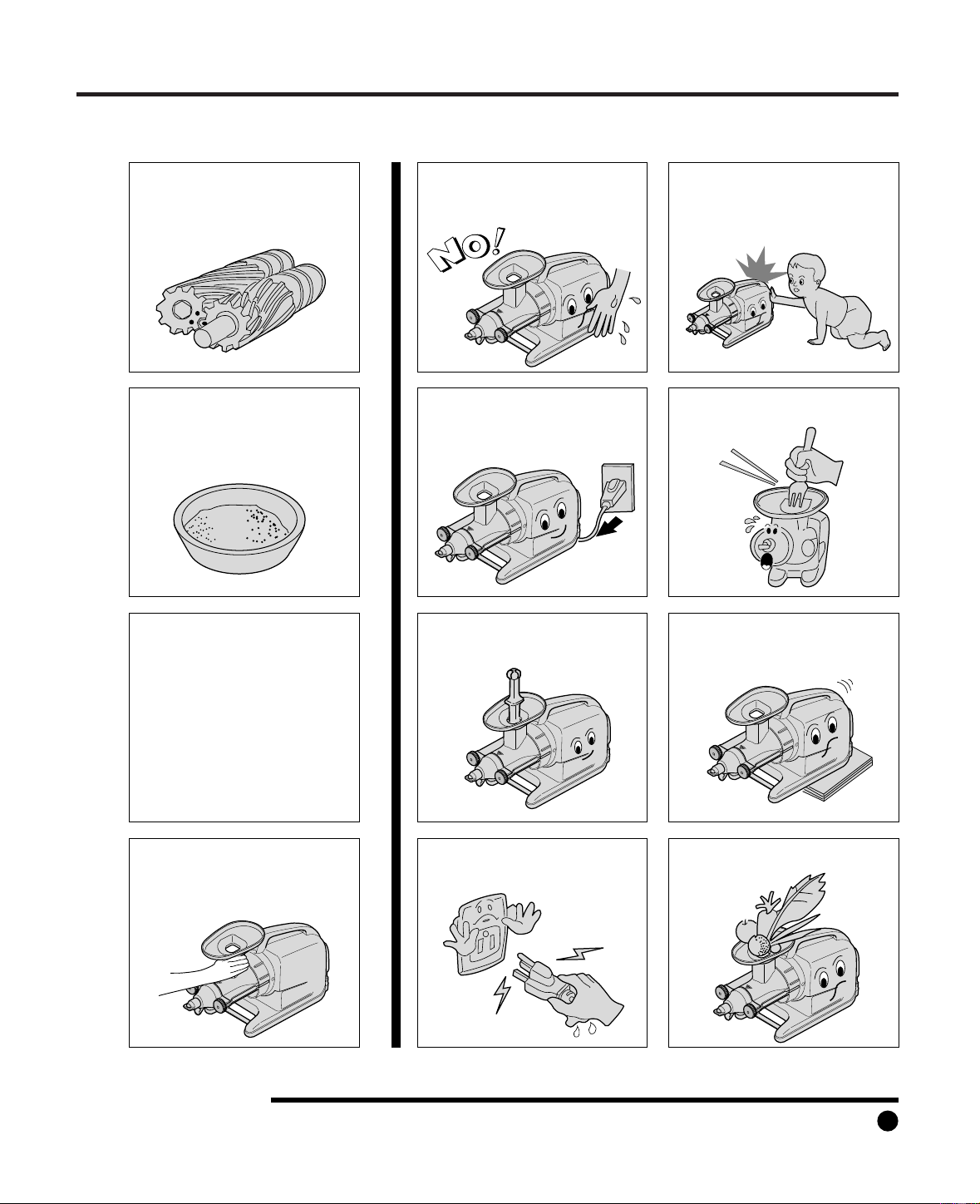 NO!