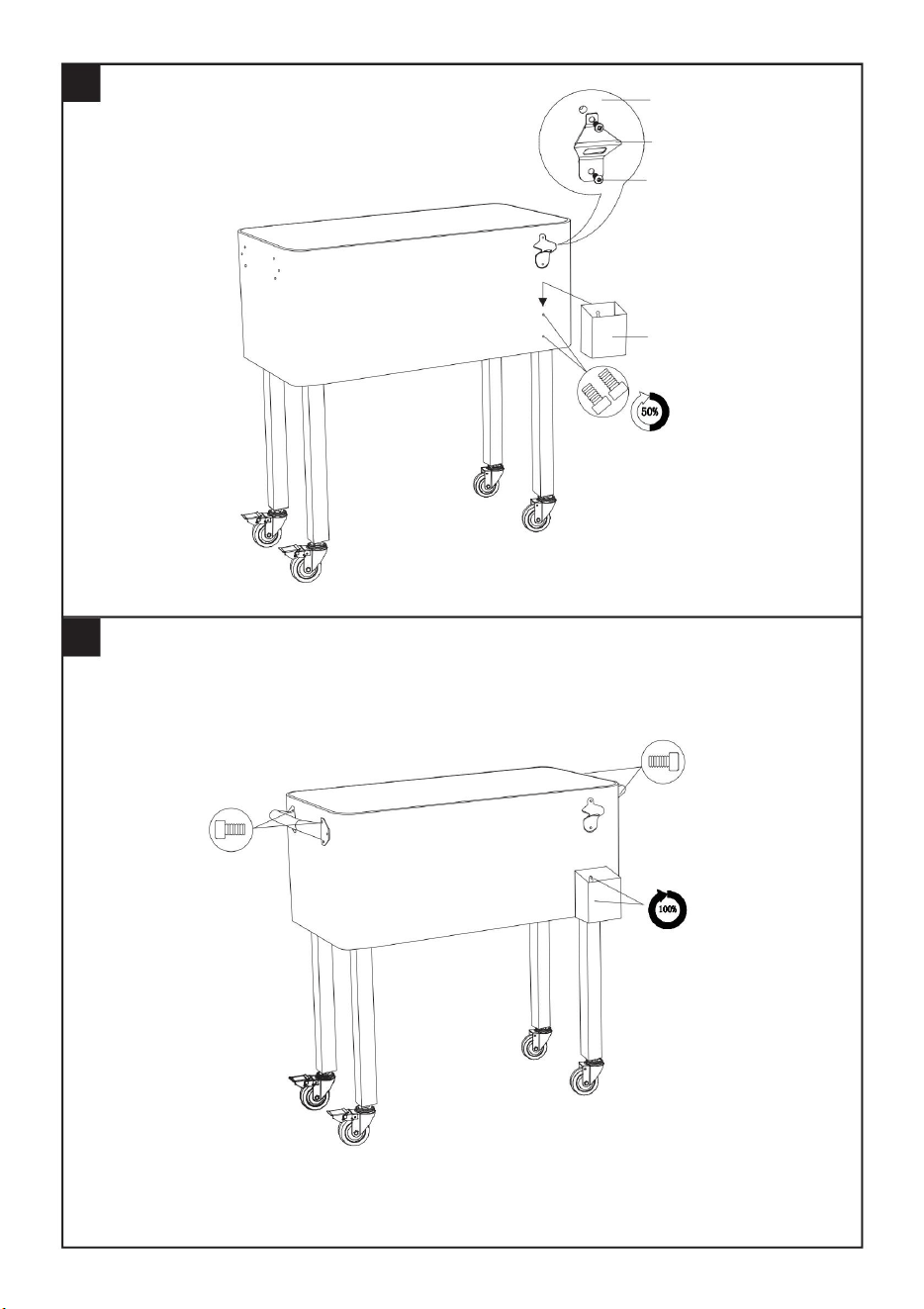 50%

100%