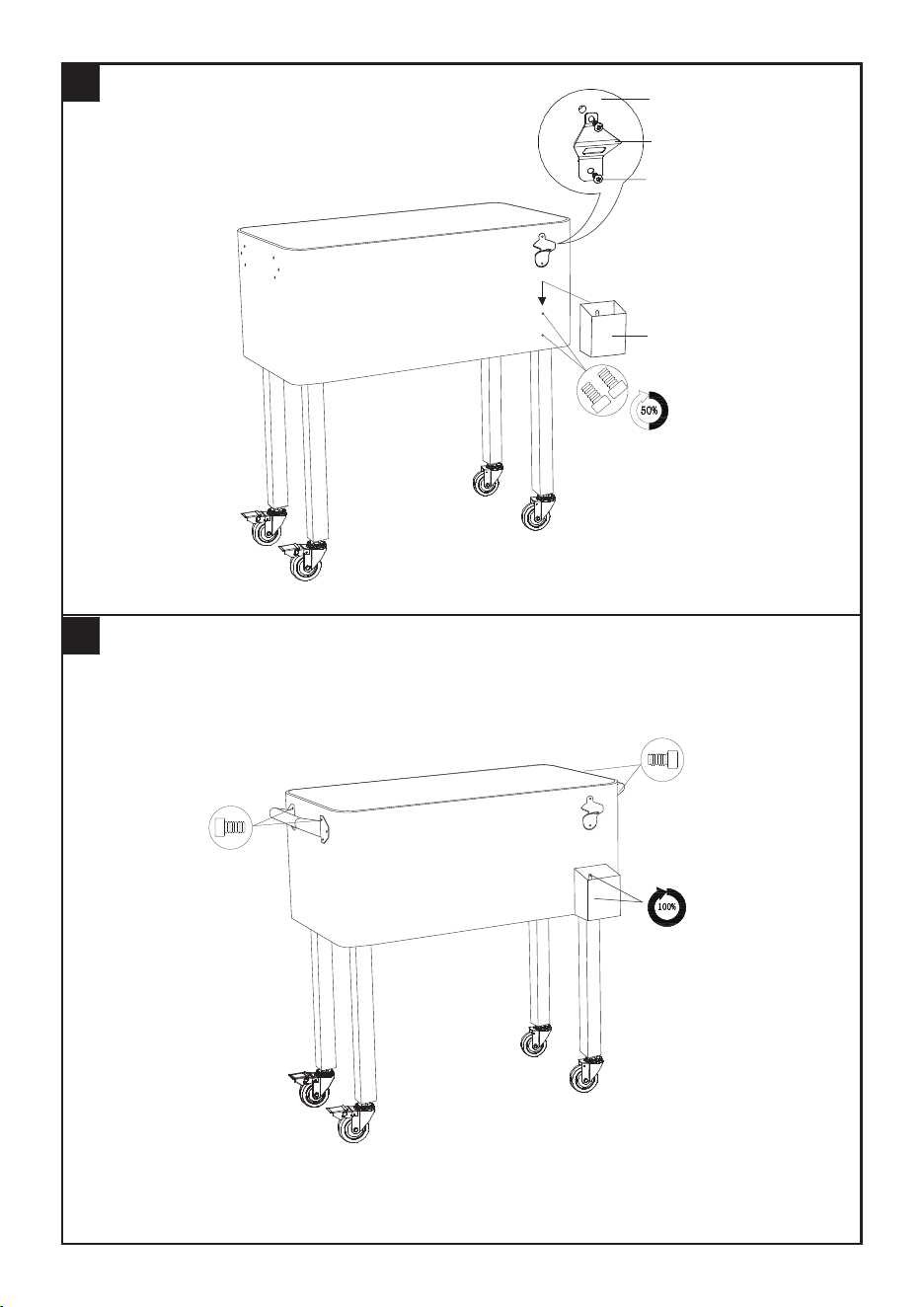 50%

100%