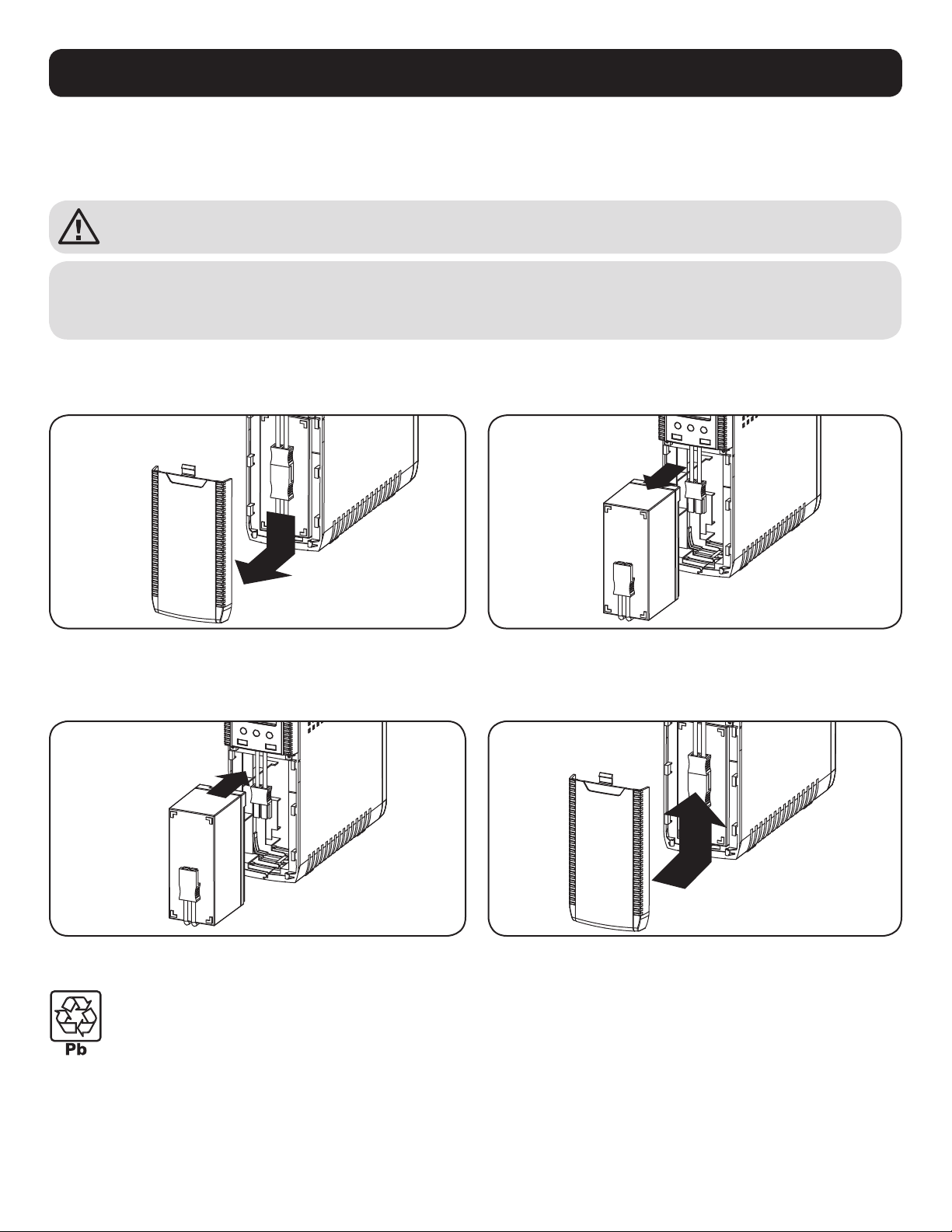 Pb