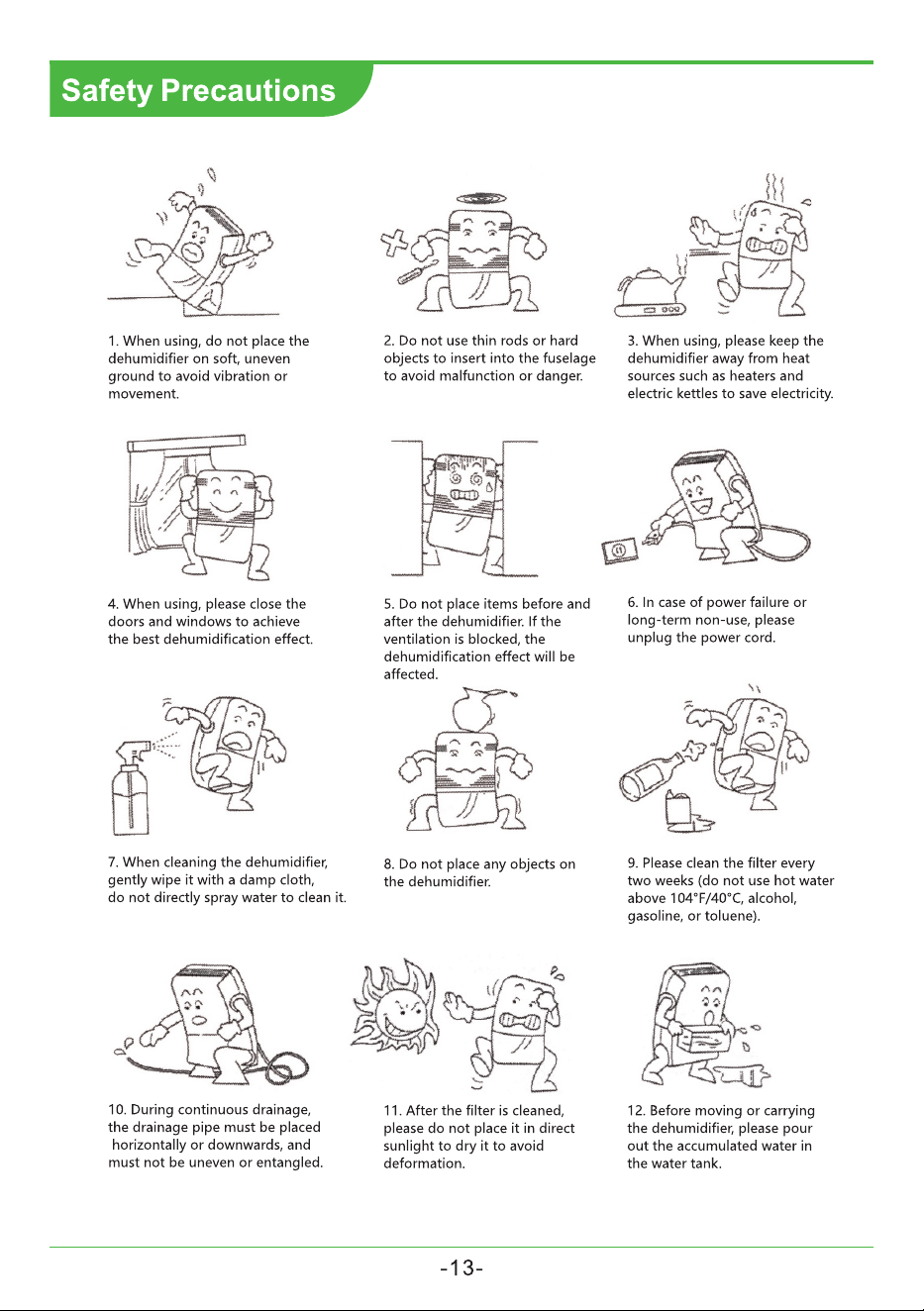 Safety Precautions

1. When using, do not place the dehumidifier on soft, uneven ground to avoid vibration or movement.

2. Do not use thin rods or hard objects to insert into the fuselage to avoid malfunction or danger.

3. When using, please keep the dehumidifier away from heat sources such as heaters and electric kettles to save electricity.

4. When using, please close the doors and windows to achieve the best dehumidification effect.

5. Do not place items before and after the dehumidifier. If the ventilation is blocked, the dehumidification effect will be affected.

6. In case of power failure or long-term non-use, please unplug the power cord.

7. When cleaning the dehumidifier, gently wipe it with a damp cloth, do not directly spray water to clean it.

8. Do not place any objects on the dehumidifier.

9. Please clean the filter every two weeks (do not use hot water above 104°F/40°C, alcohol, gasoline, or toluene).

10. During continuous drainage, the drainage pipe must be placed horizontally or downwards, and must not be uneven or entangled.

11. After the filter is cleaned, please do not place it in direct sunlight to dry it to avoid deformation.

12. Before moving or carrying the dehumidifier, please pour out the accumulated water in the water tank.

-13-