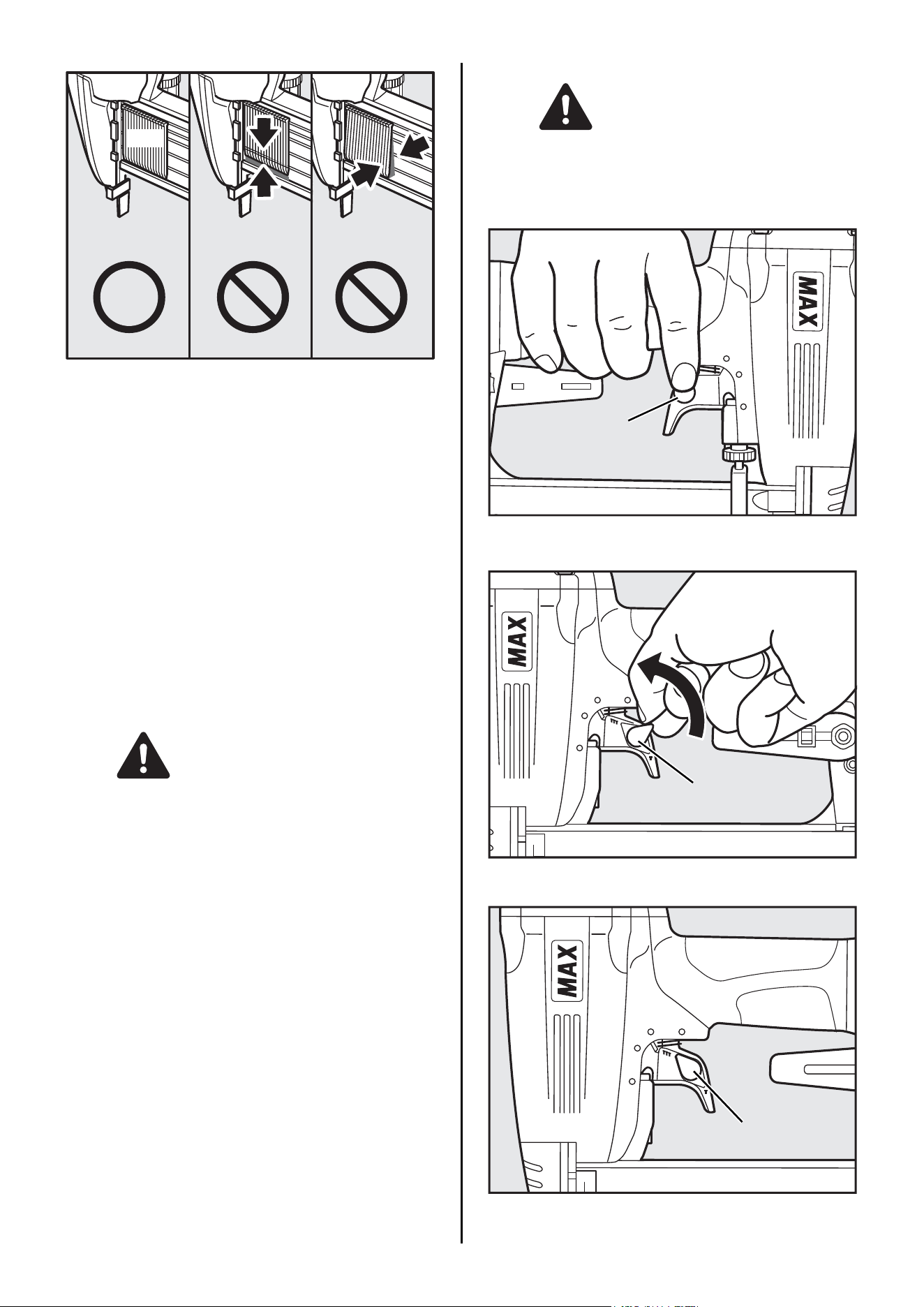 MAX

MAX

MAX