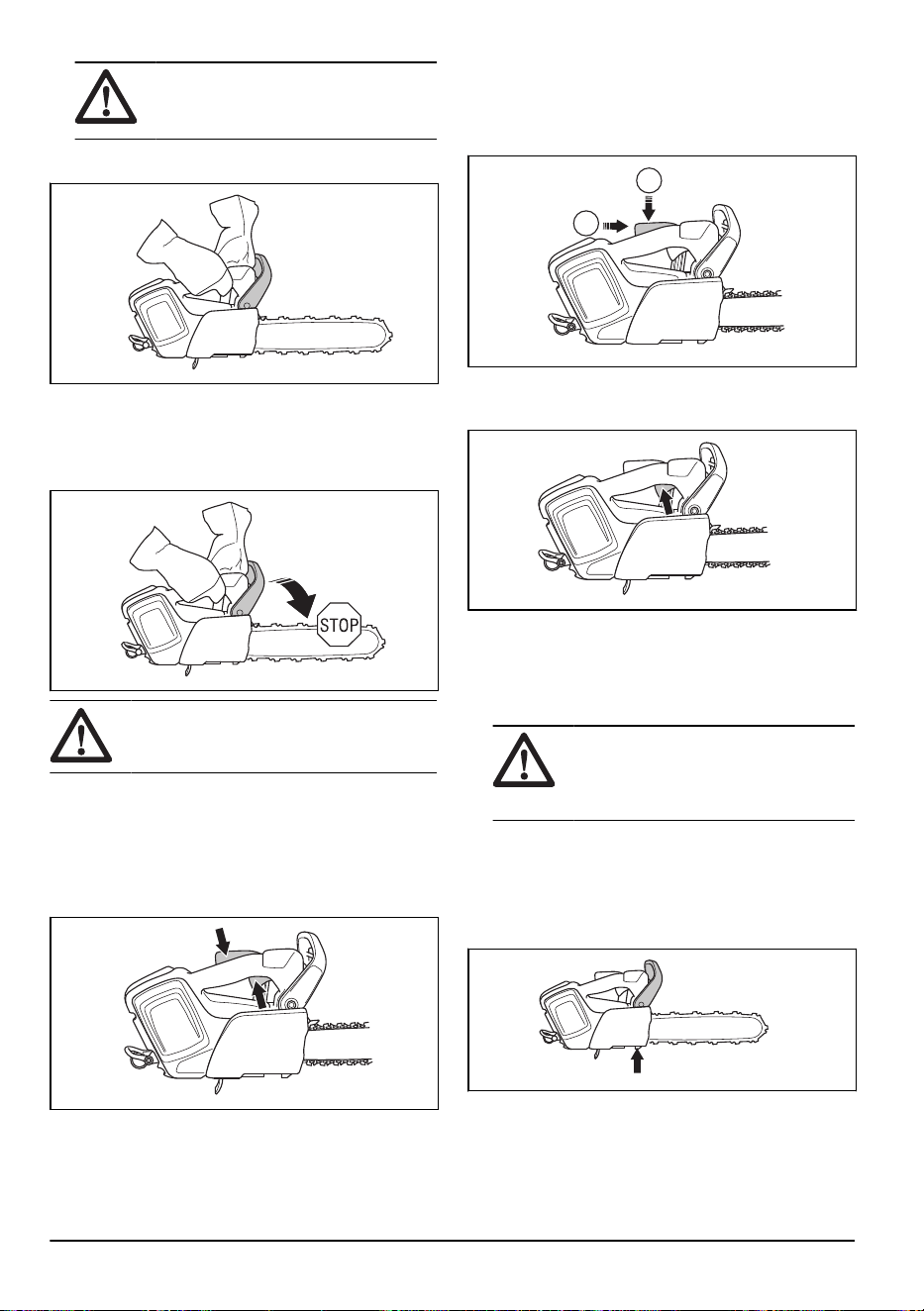 STOP