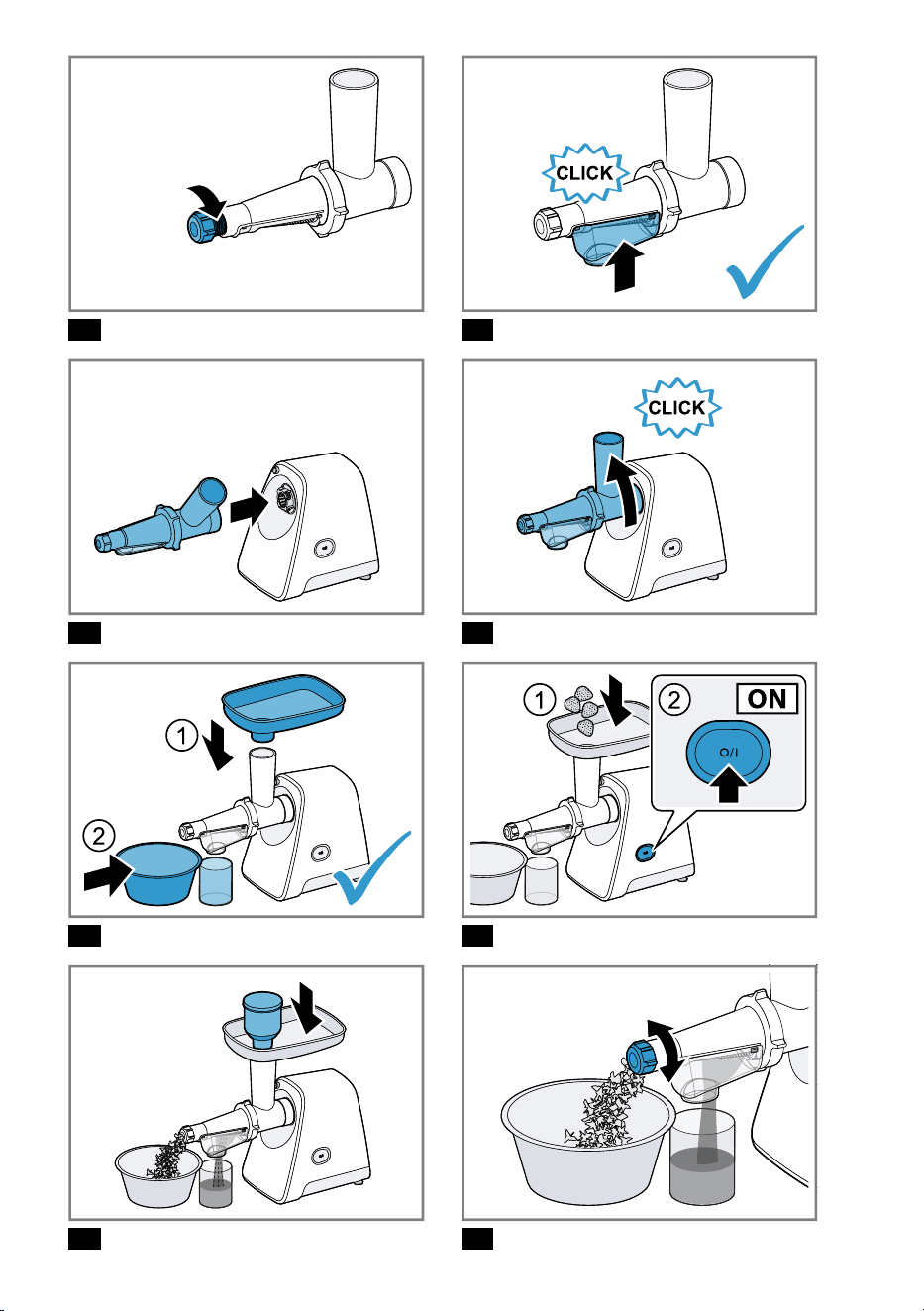 CLICK

CLICK

1
2

1
2
ON
O/I