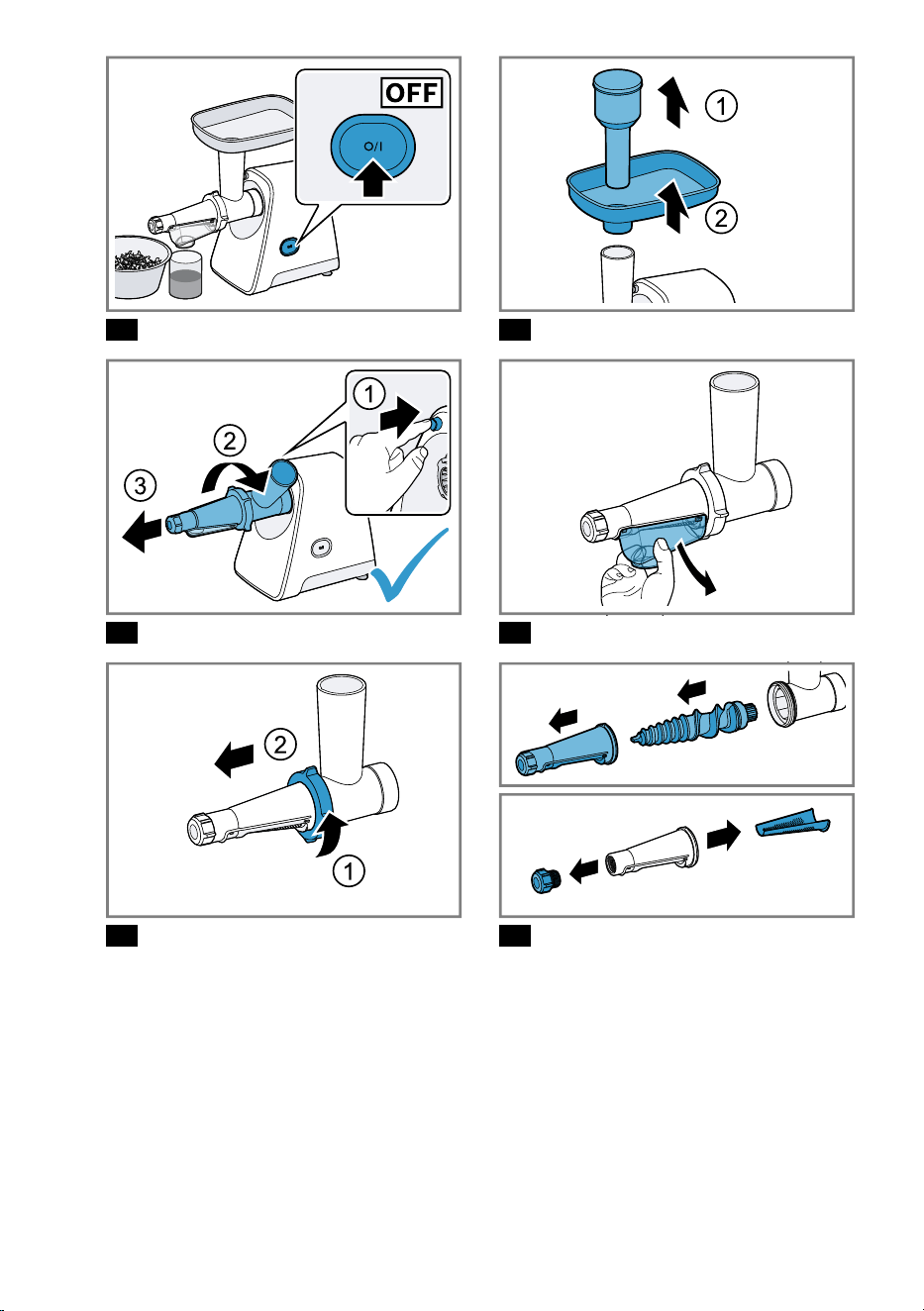 OFF

O/I

1

2

1

2

3

2

1