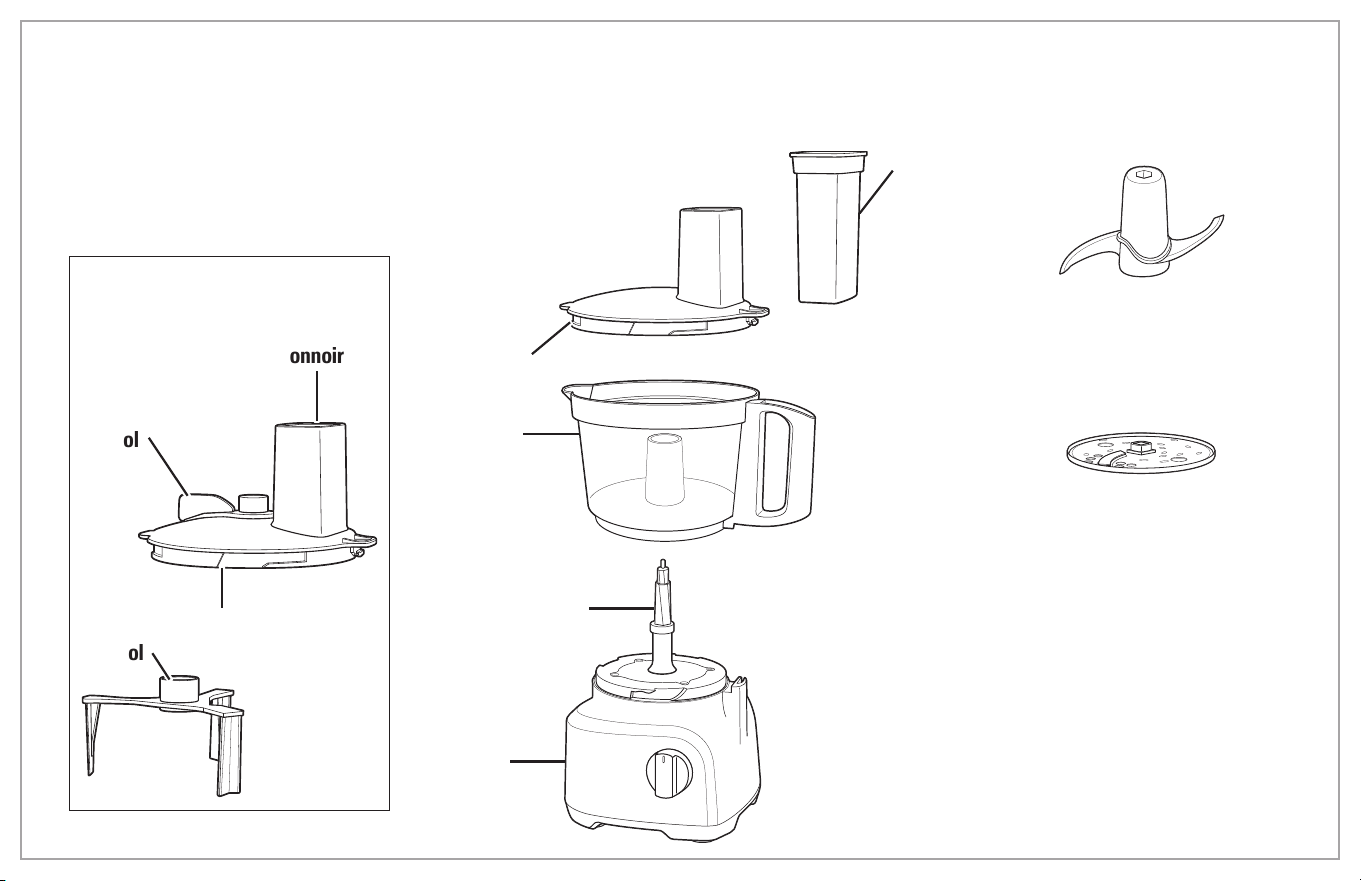 onnoir

ol

ol