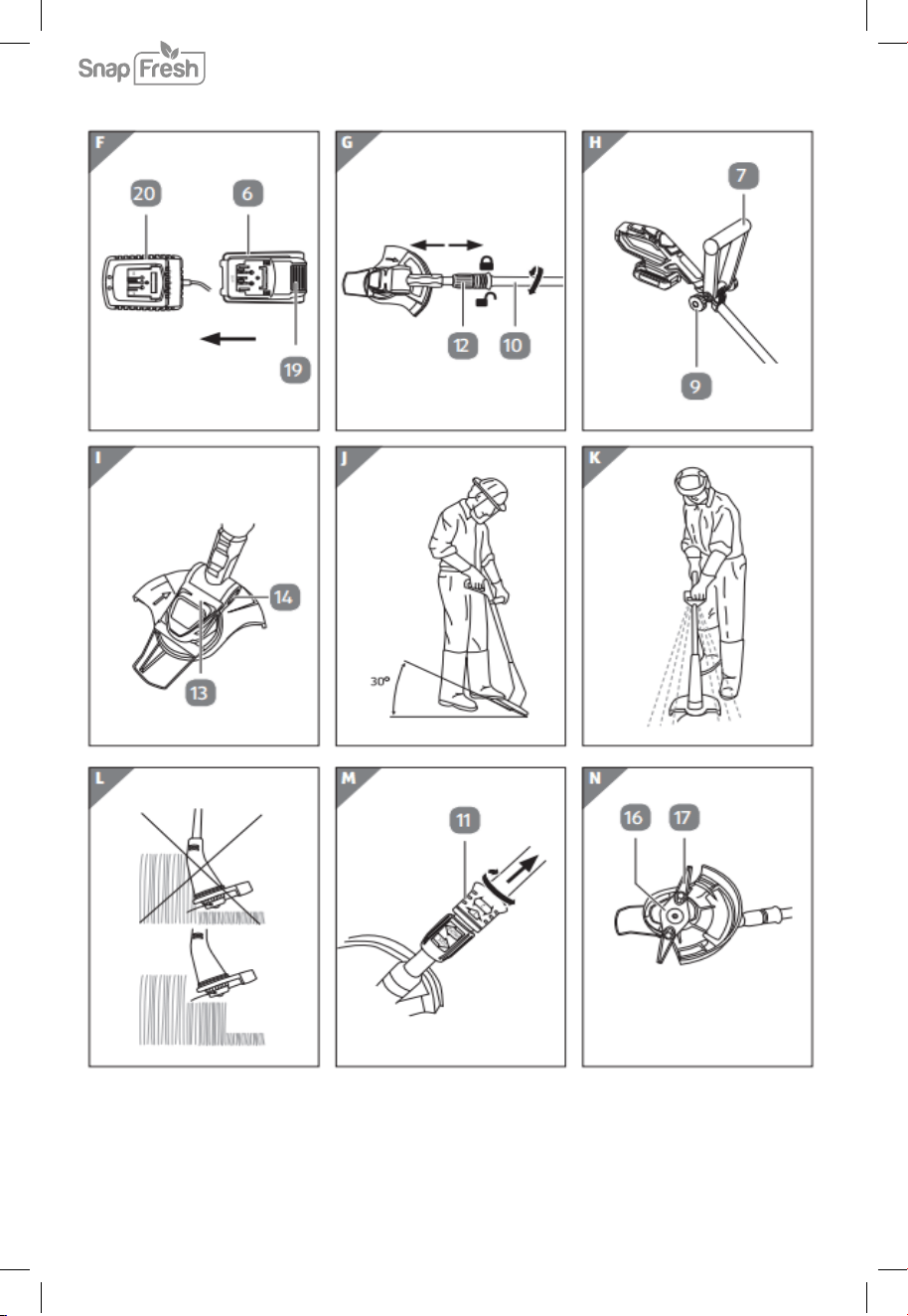 Snap Fresh

F
20
6
19

G
12
10

H
7
9

I
14
13

J
30°

K

L

M
11

N
16
17