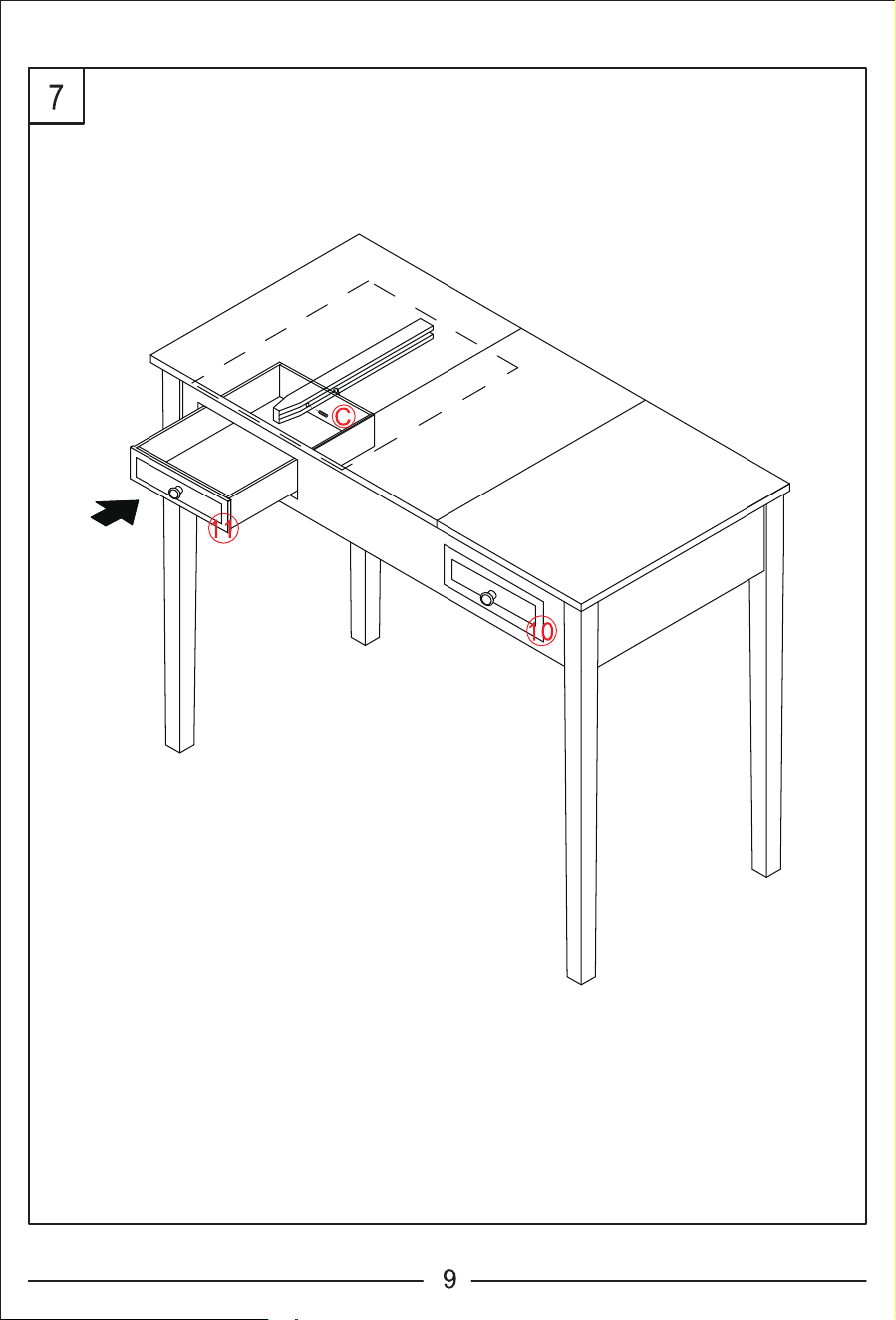 7

C

11

10

9