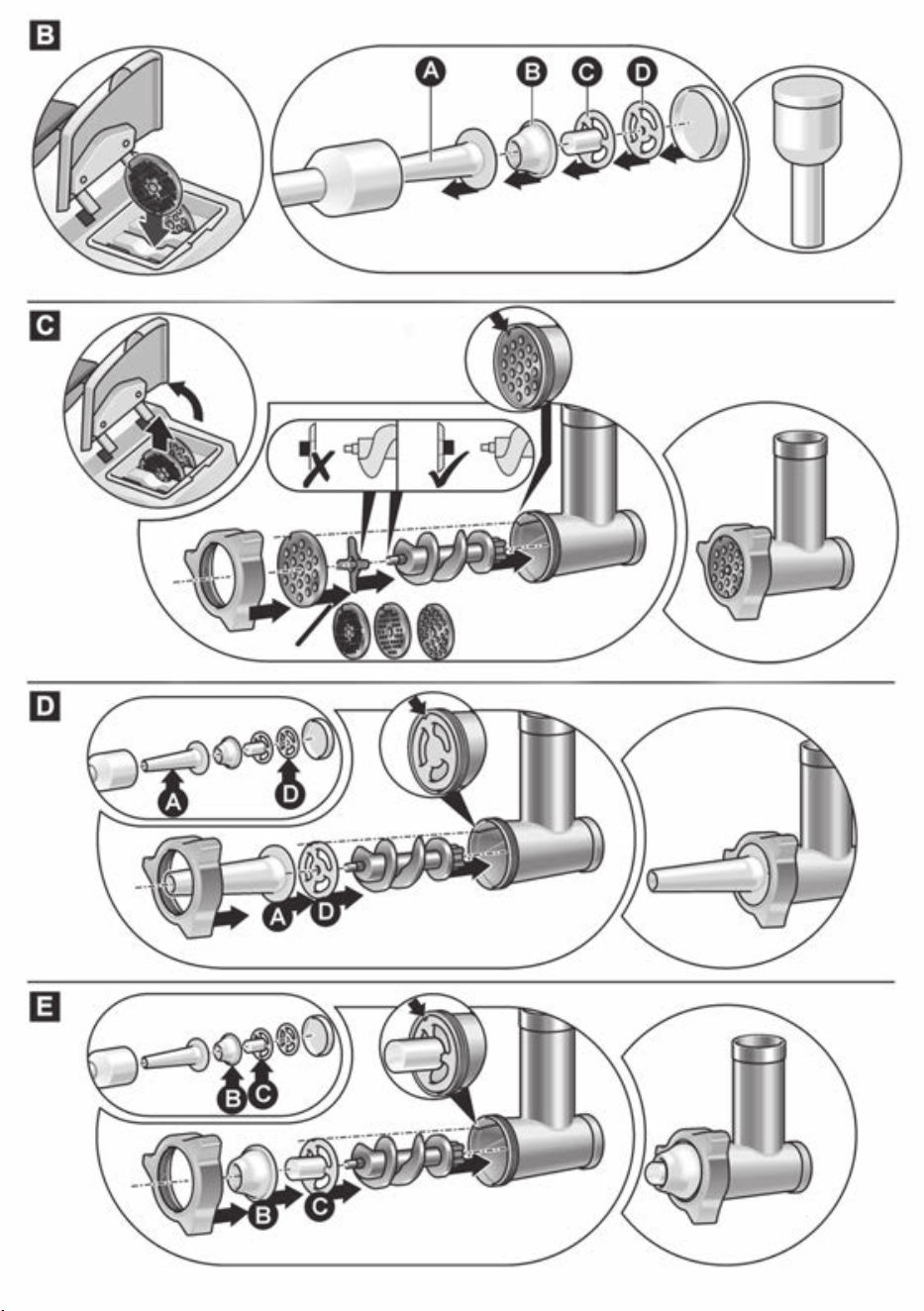 B

A B C D

C

D

A

D

A D

E

B C

B C