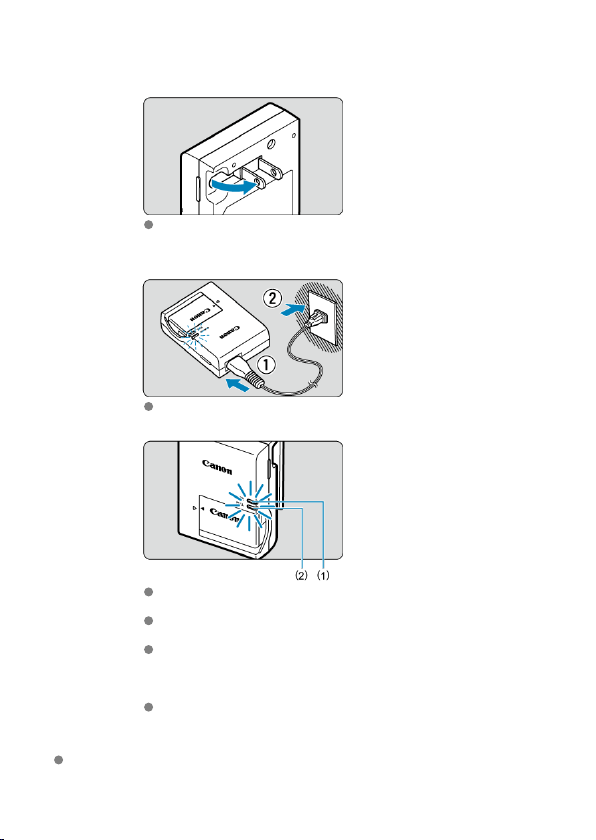 Canon
Canon
②
①
Canon
Canon
(2) (1)