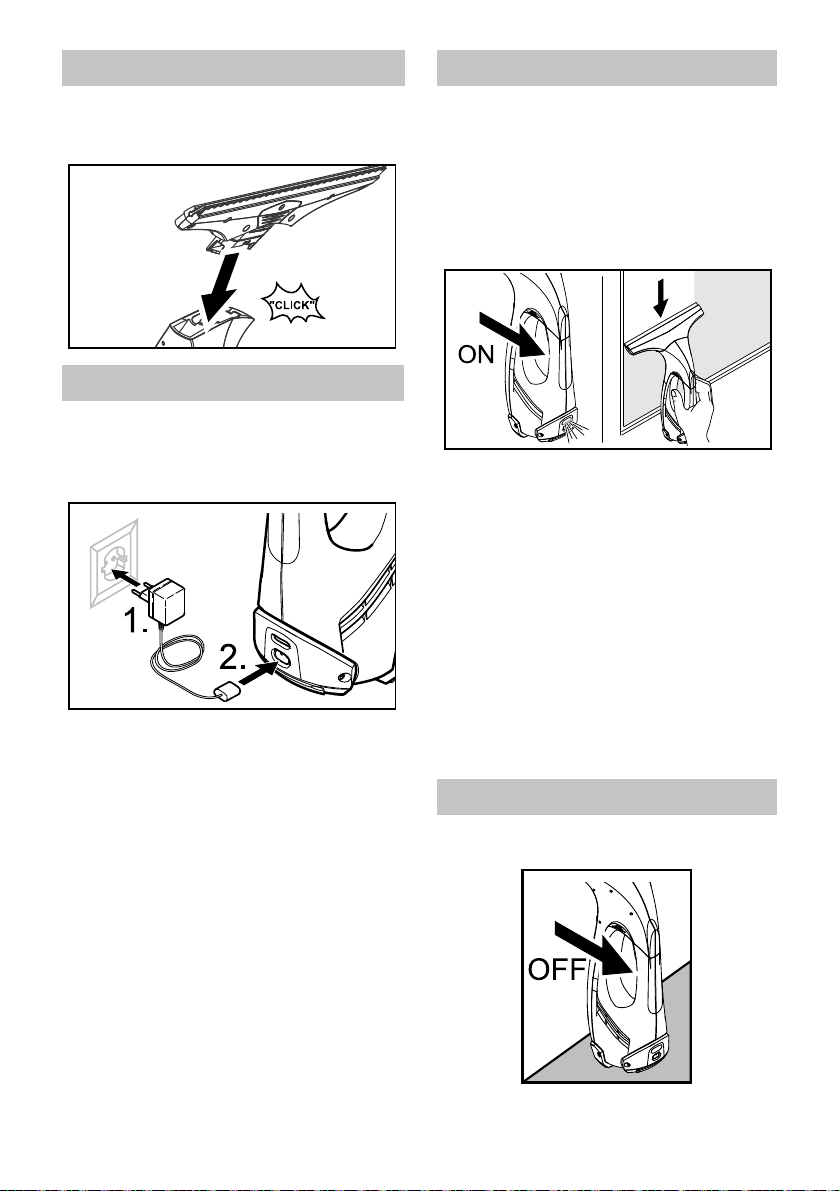 "CLICK"

1.

2.

ON

OFF