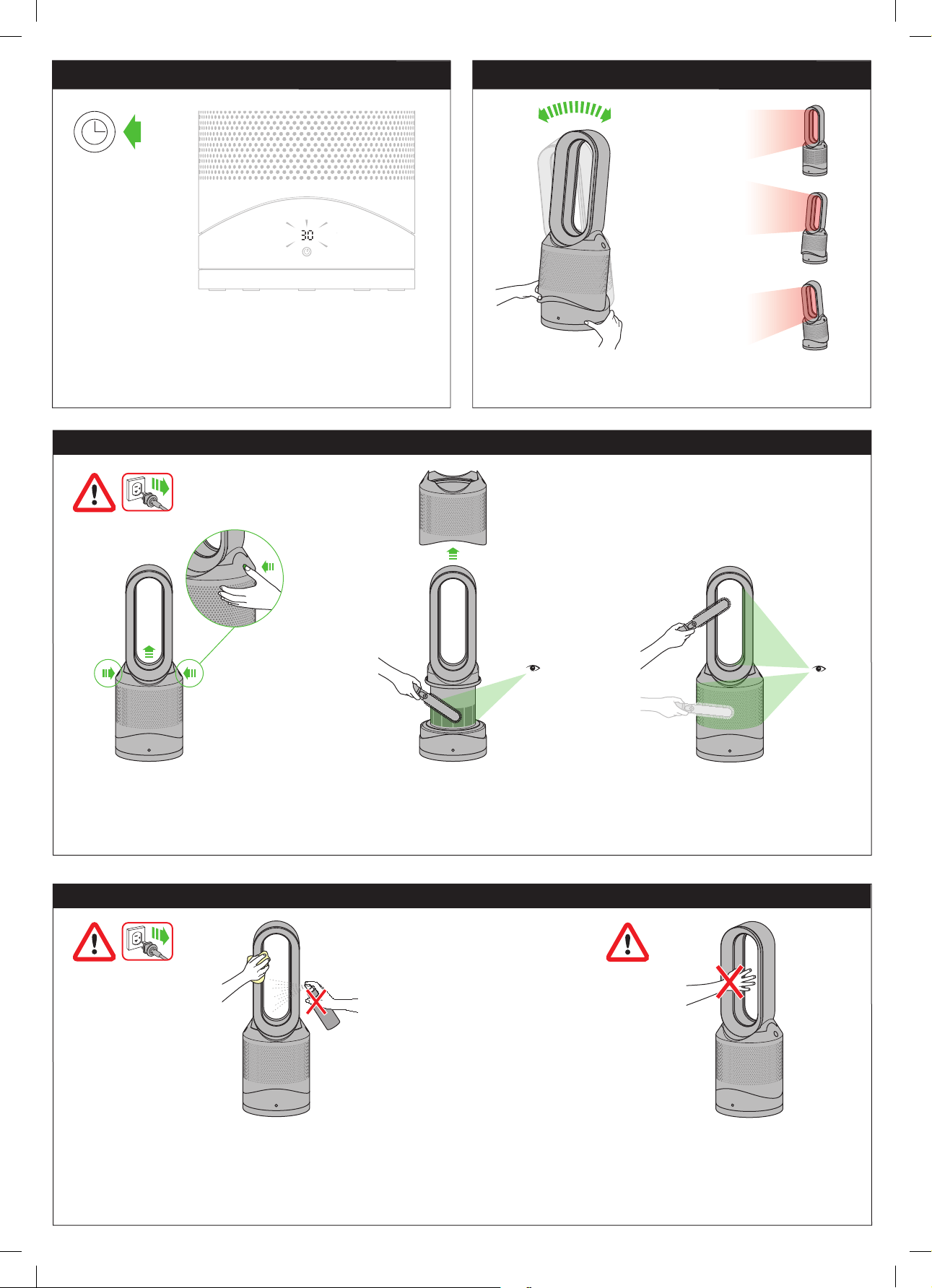 30