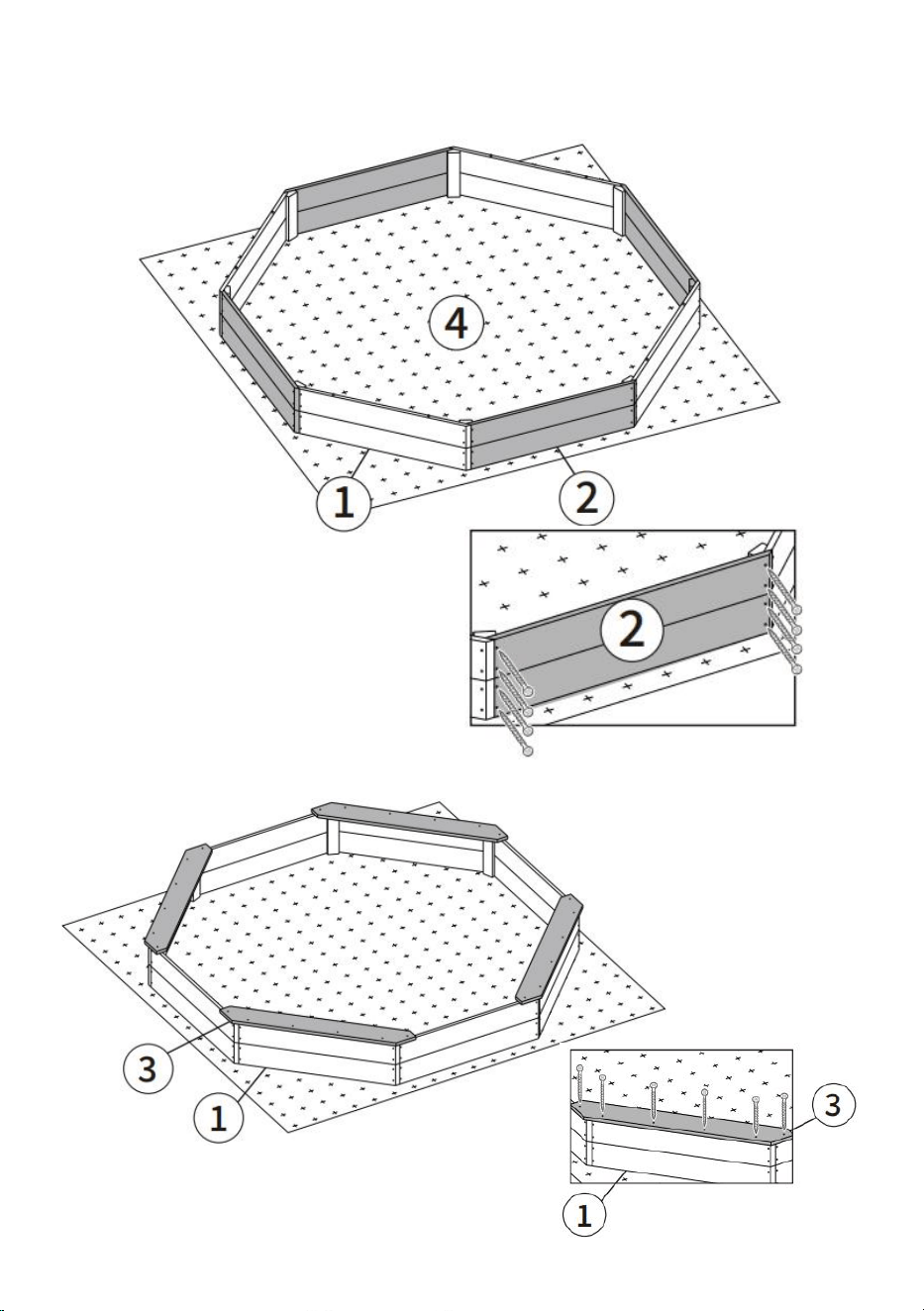 4
1
2
2
3
1
3
1