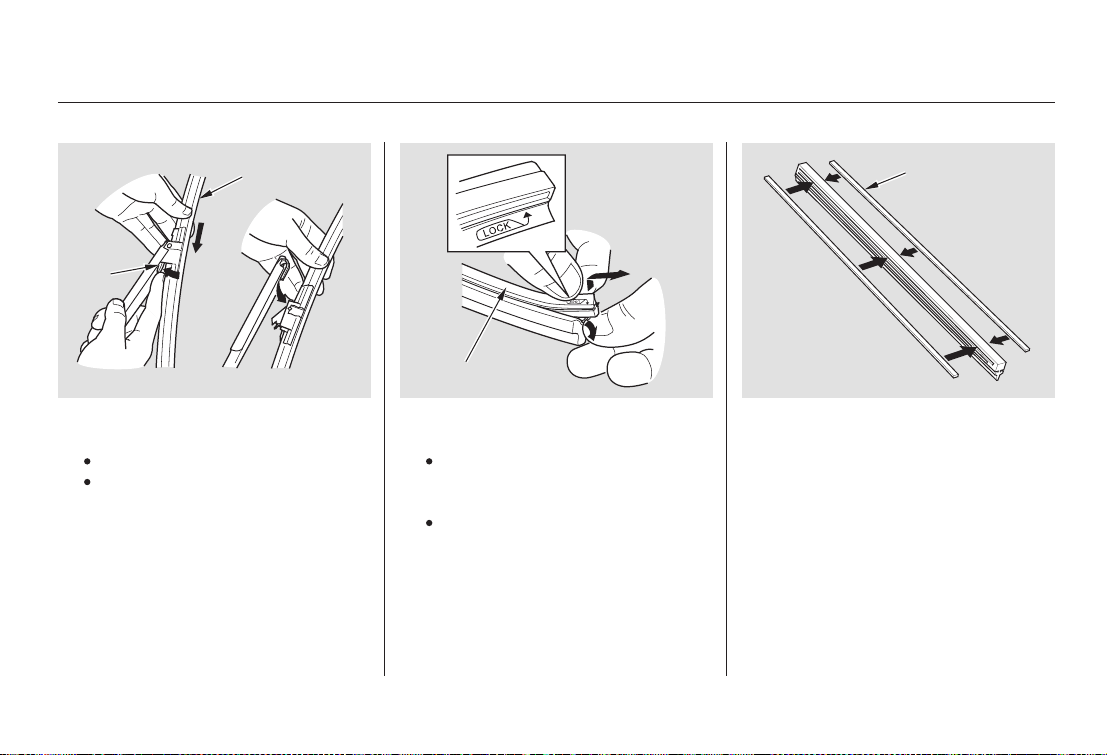 LOCK