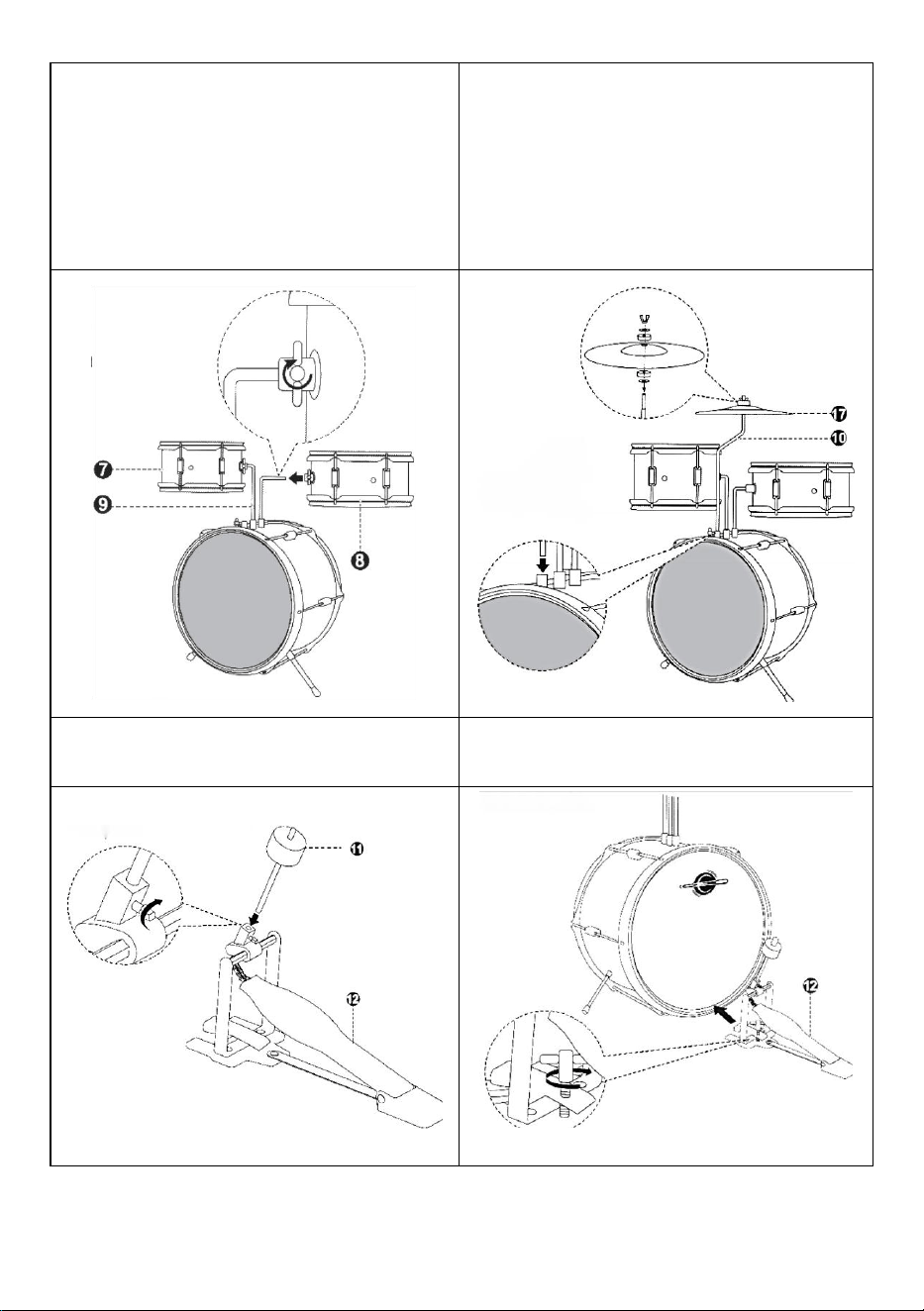 7
9
8
17
10
11
12
12