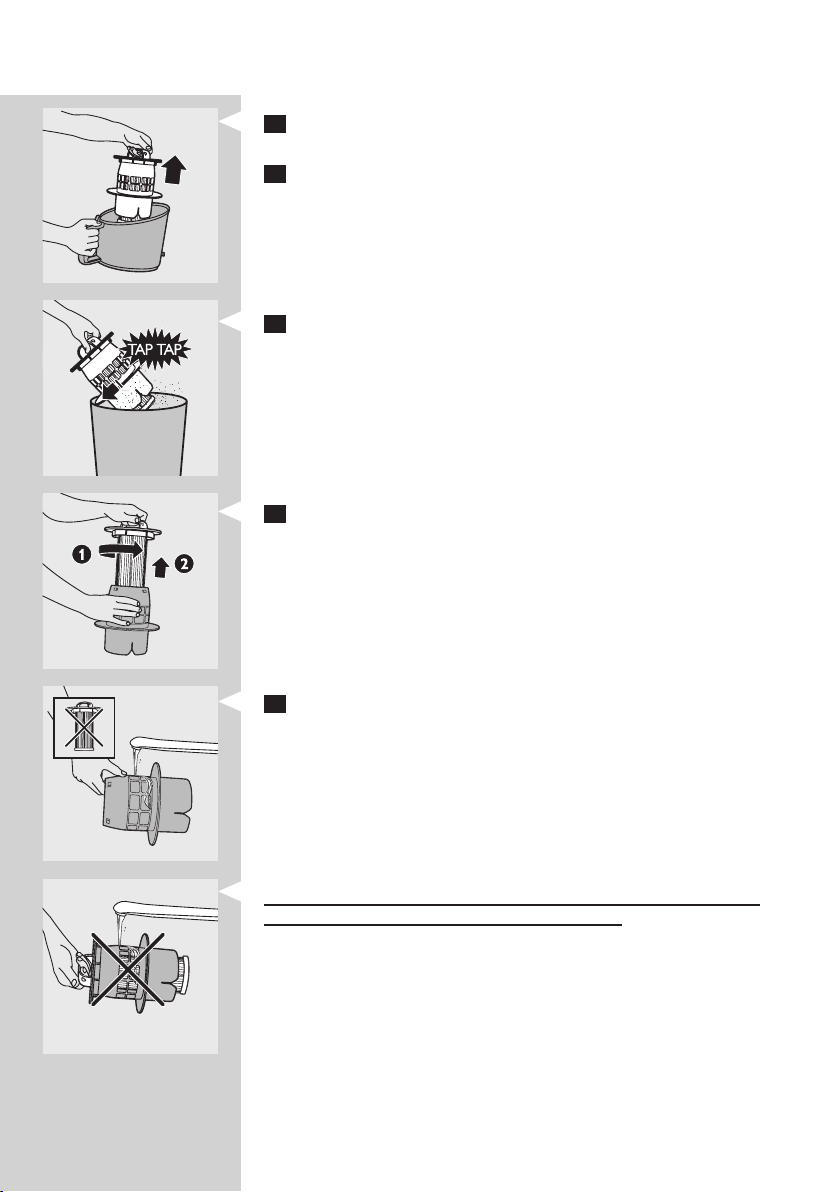 TAP TAP

1

2