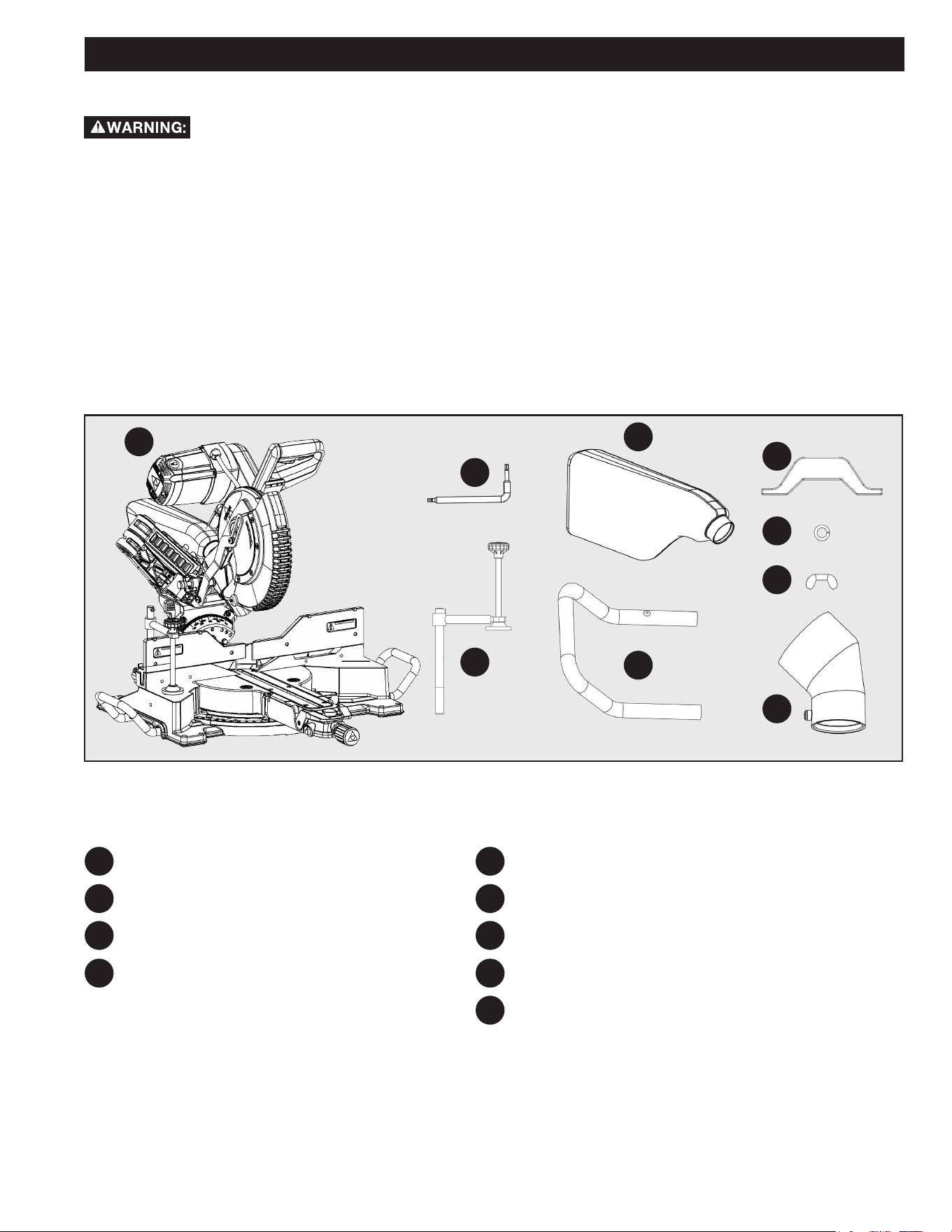 WARNING: