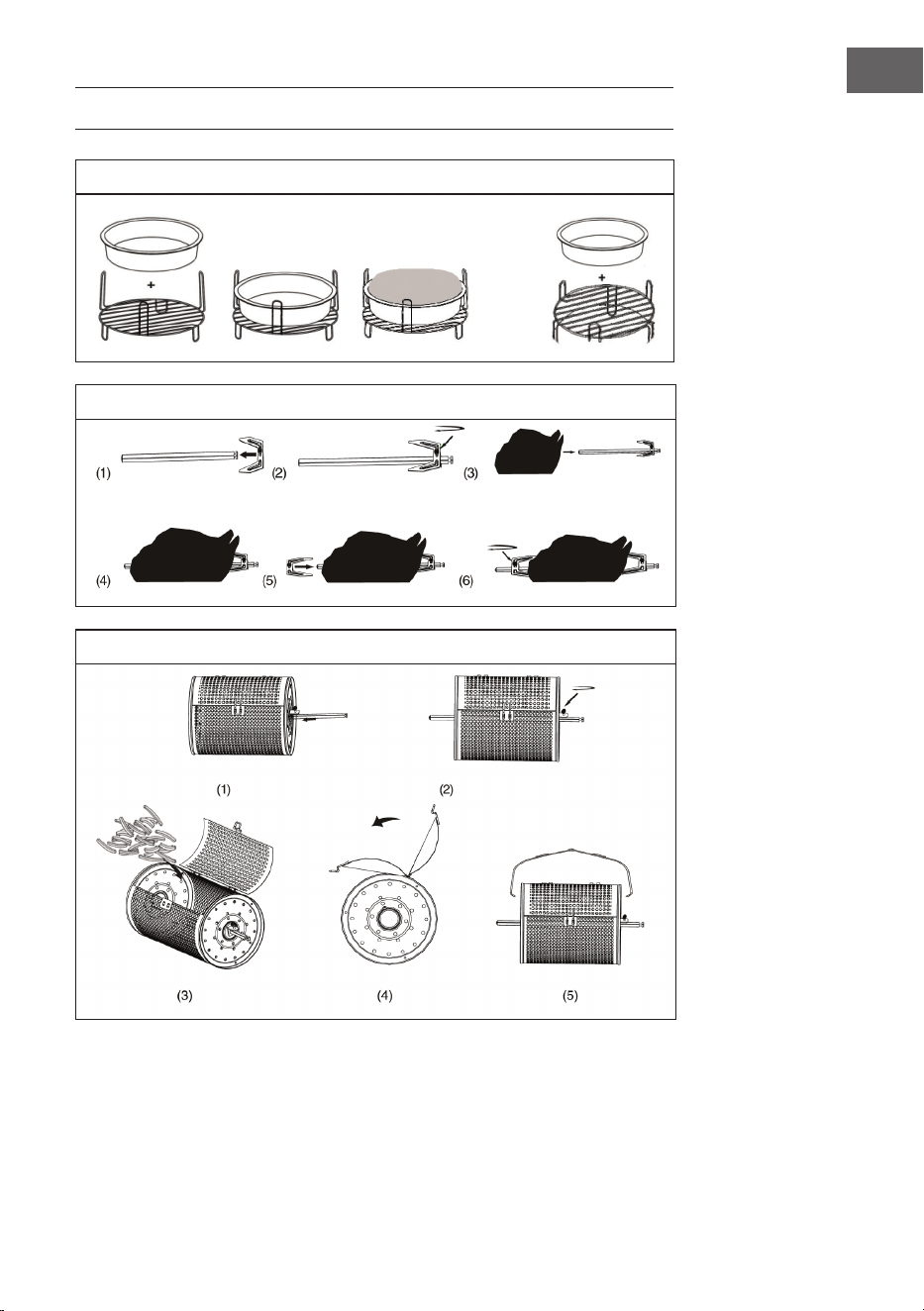 +

+

(1)
(2)
(3)

(4)
(5)
(6)

(1)
(2)

(3)
(4)
(5)