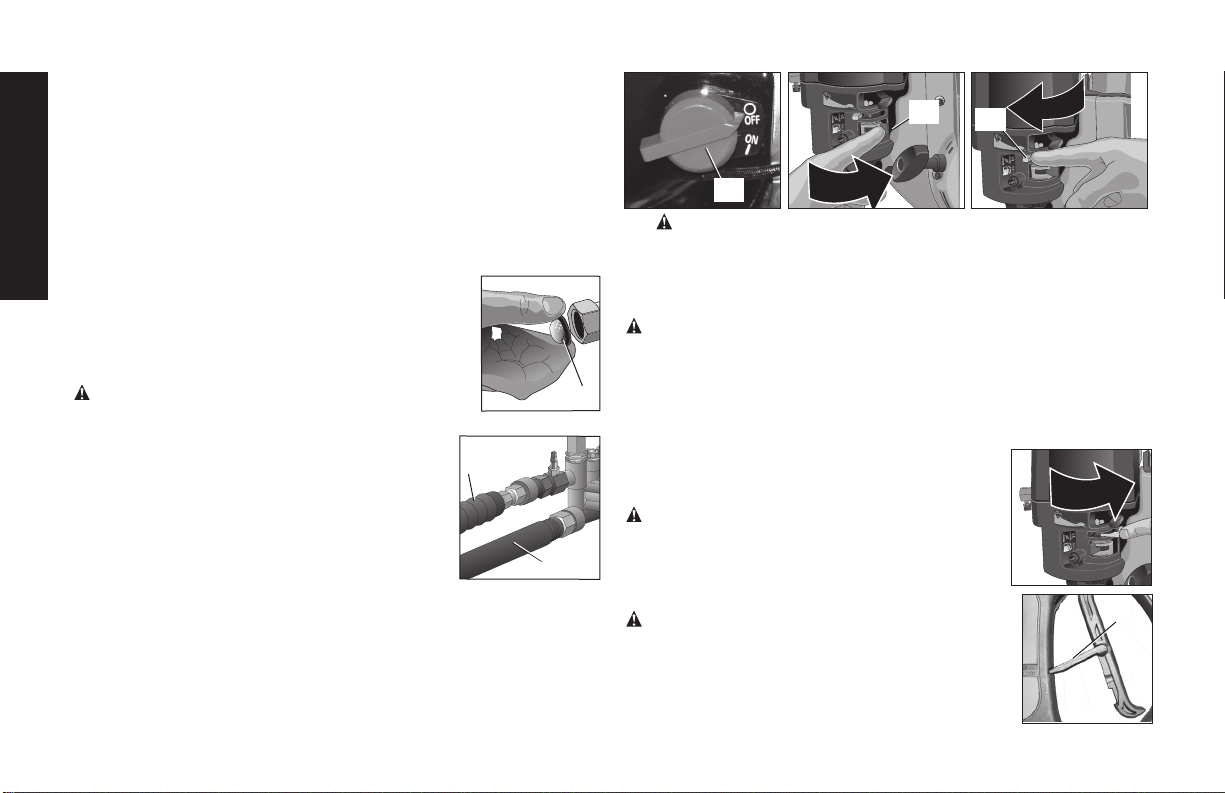 OFF

ON