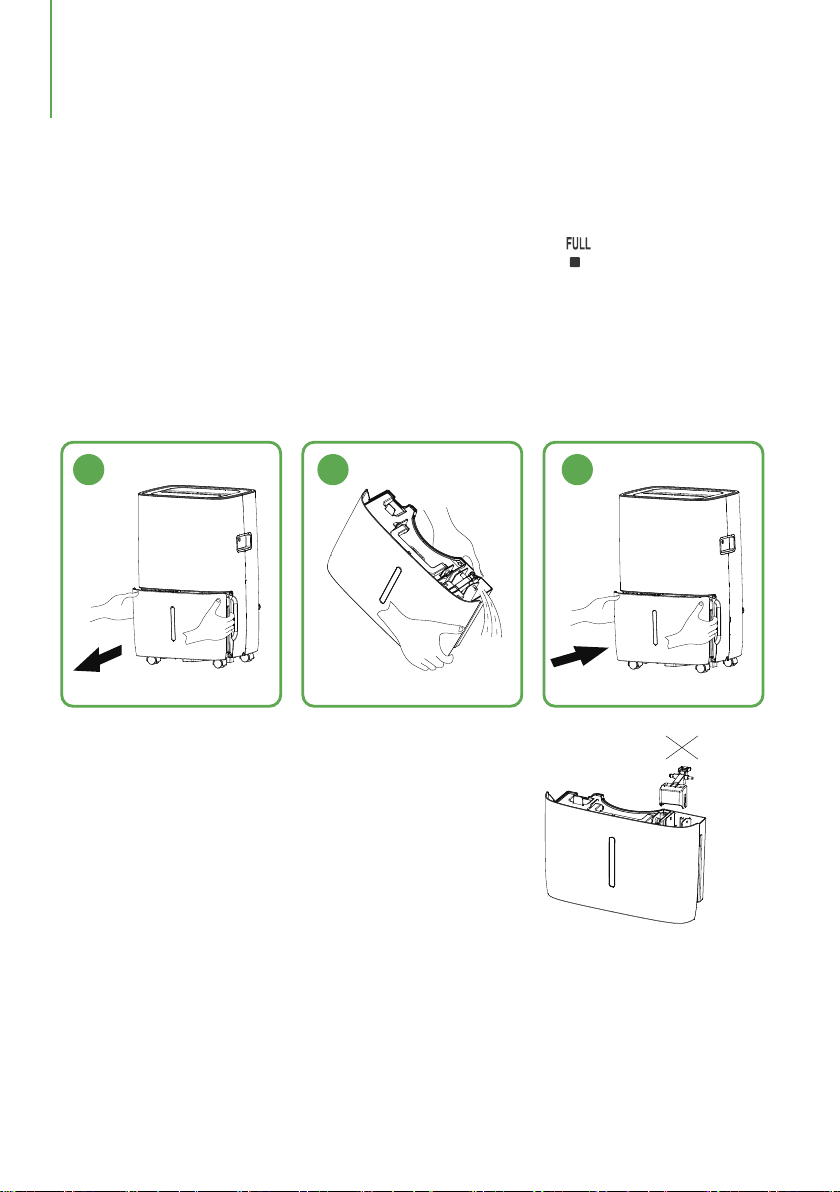 FULL