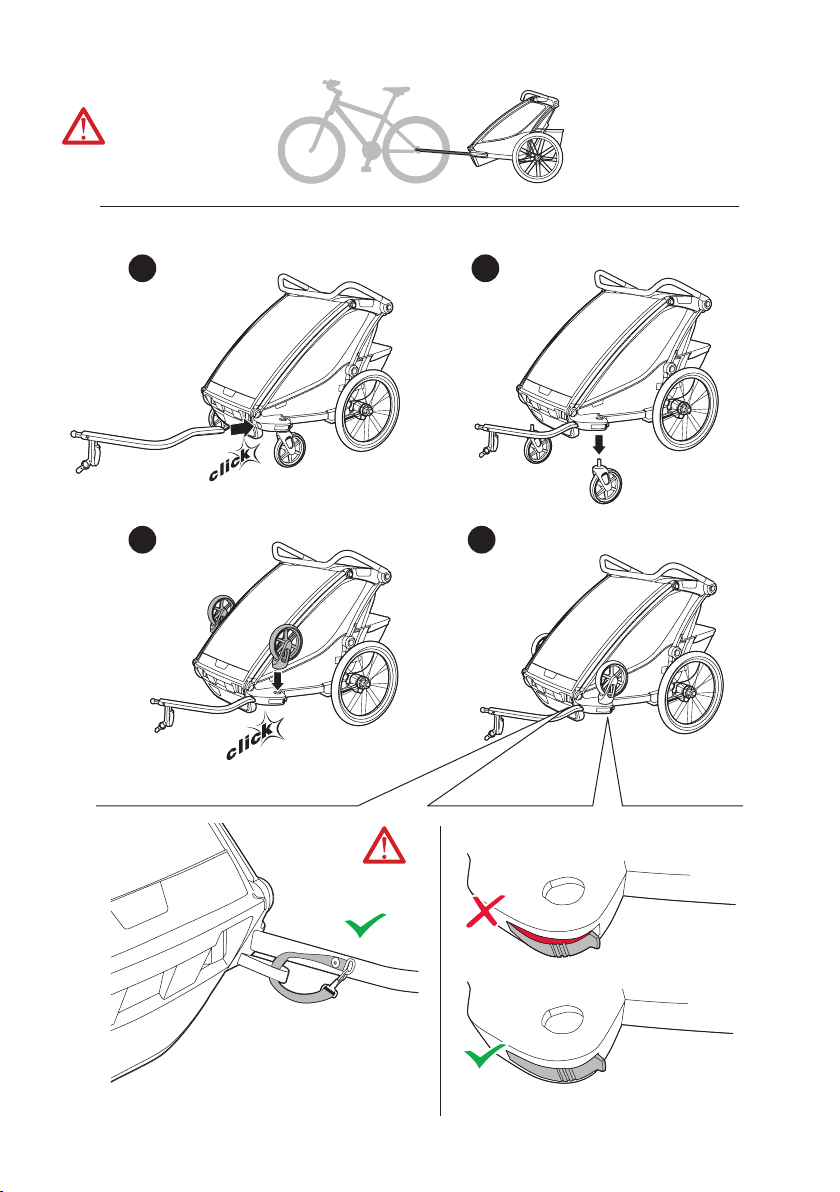 click

click