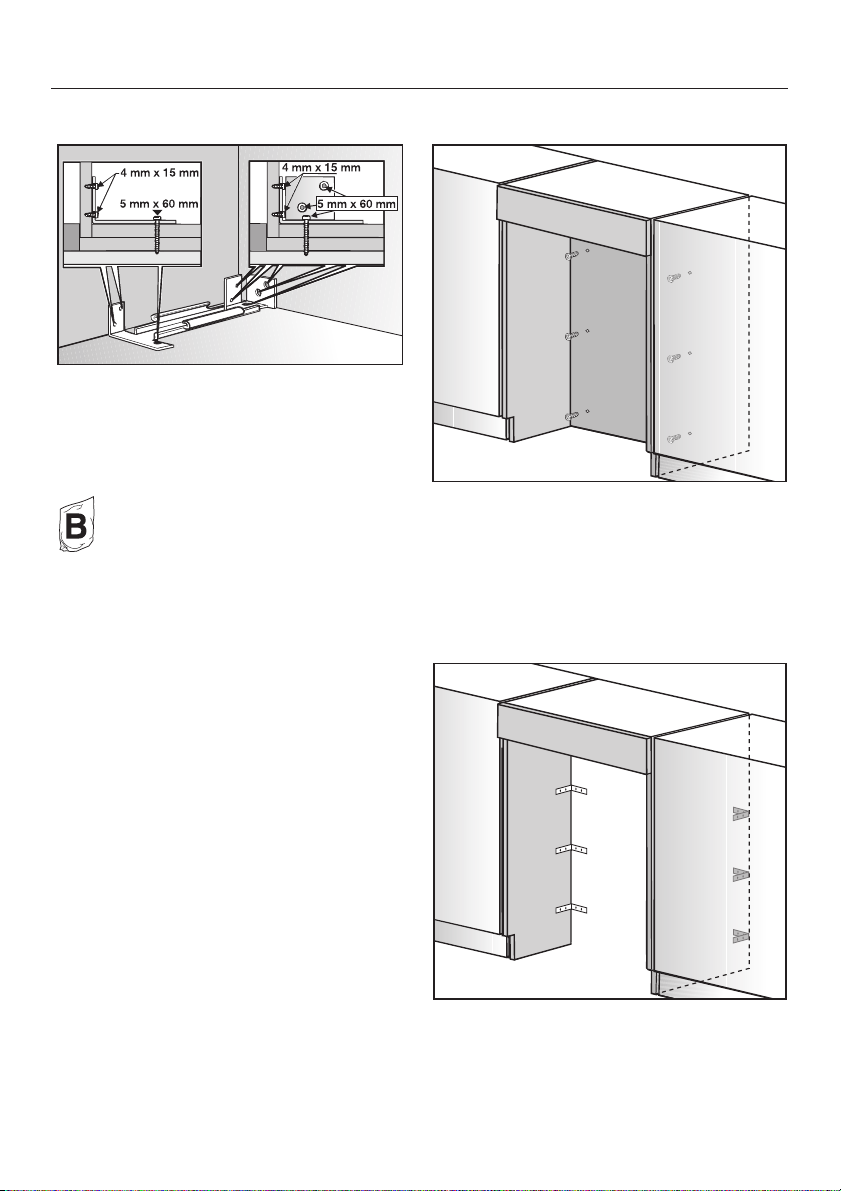 4 mm x 15 mm
5 mm x 60 mm
4 mm x 15 mm
5 mm x 60 mm

B