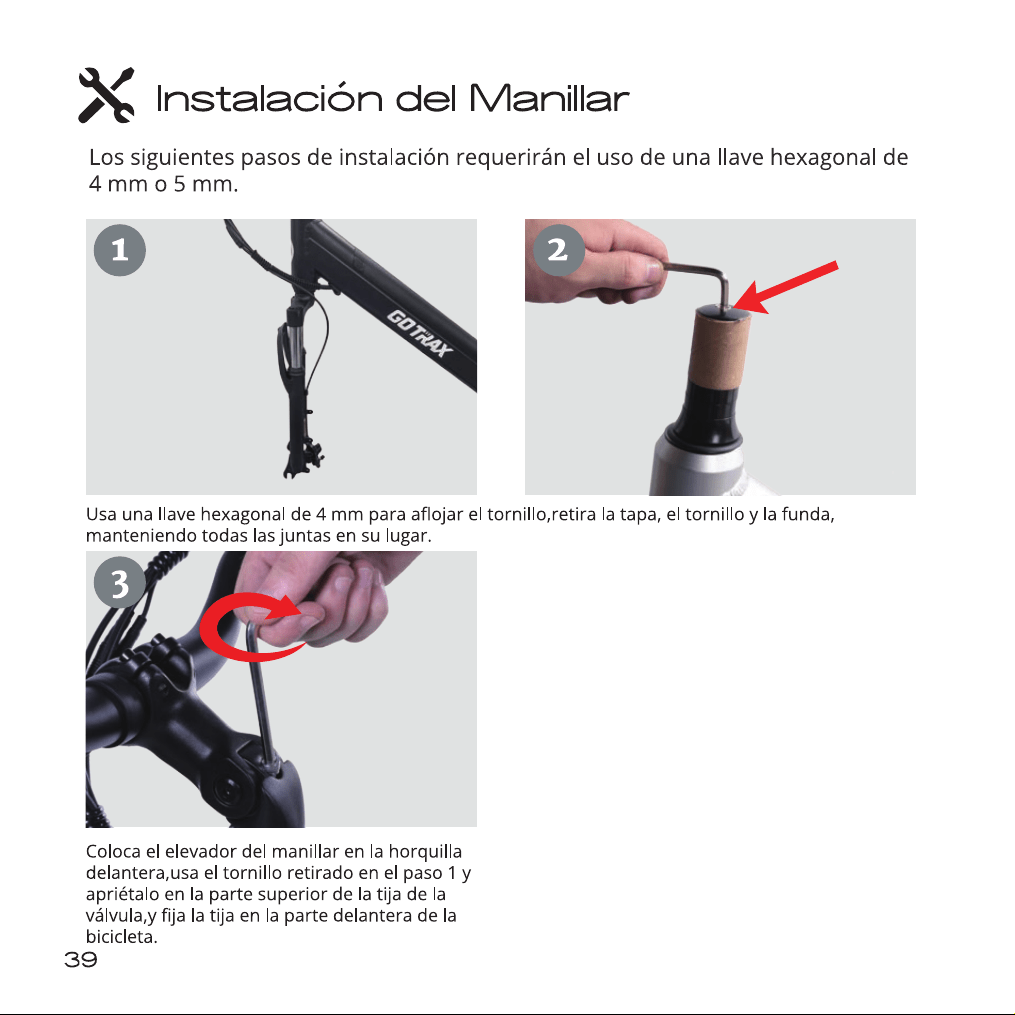 Instalación del Manillar

Los siguientes pasos de instalación requerirán el uso de una llave hexagonal de 4 mm o 5 mm.

1

GOTRAX

2

Usa una llave hexagonal de 4 mm para aflojar el tornillo,retira la tapa, el tornillo y la funda, manteniendo todas las juntas en su lugar.

3

Coloca el elevador del manillar en la horquilla delantera,usa el tornillo retirado en el paso 1 y apriétalo en la parte superior de la tija de la válvula,y fija la tija en la parte delantera de la bicicleta.

39