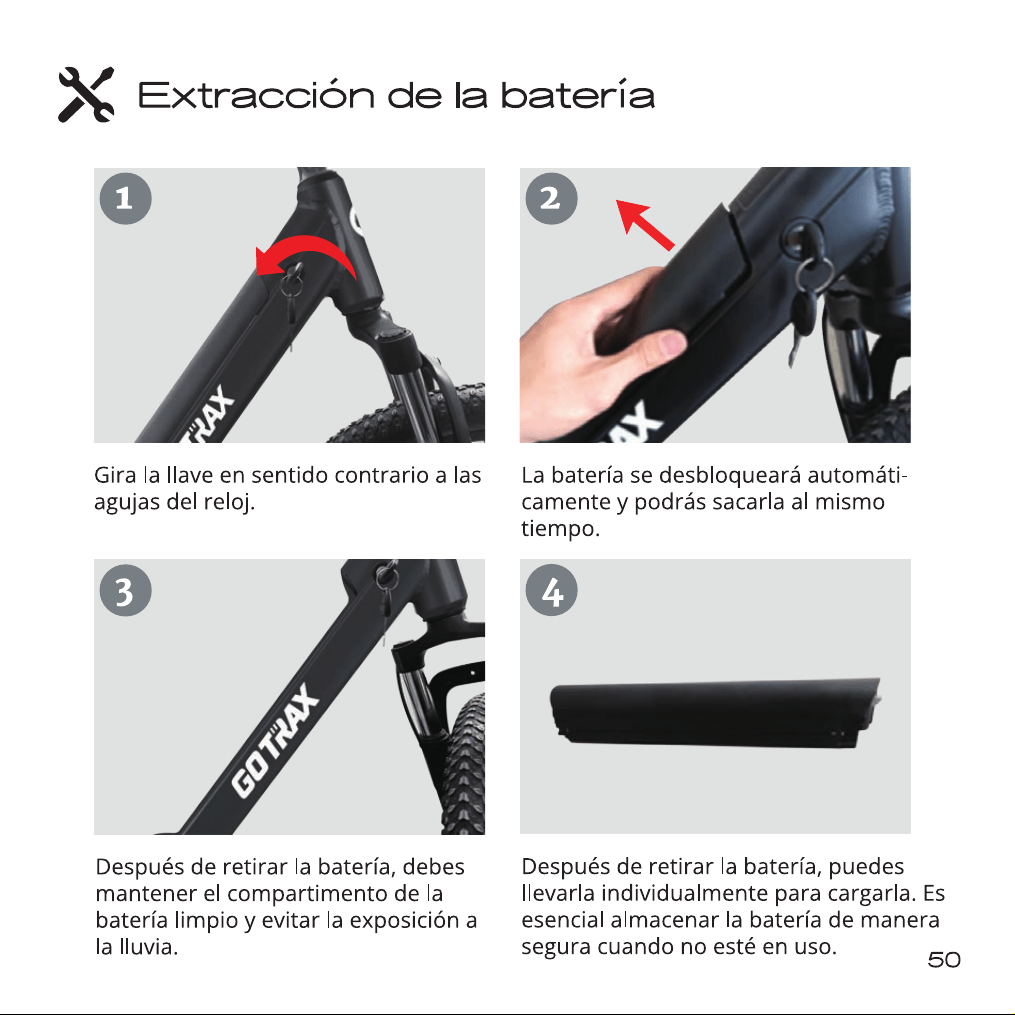 Extracción de la batería

1

GOTRAX

Gira la llave en sentido contrario a las agujas del reloj.

2

La batería se desbloqueará automáticamente y podrás sacarla al mismo tiempo.

3

GOTRAX

Después de retirar la batería, debes mantener el compartimento de la batería limpio y evitar la exposición a la lluvia.

4

Después de retirar la batería, puedes llevarla individualmente para cargarla. Es esencial almacenar la batería de manera segura cuando no esté en uso.

50