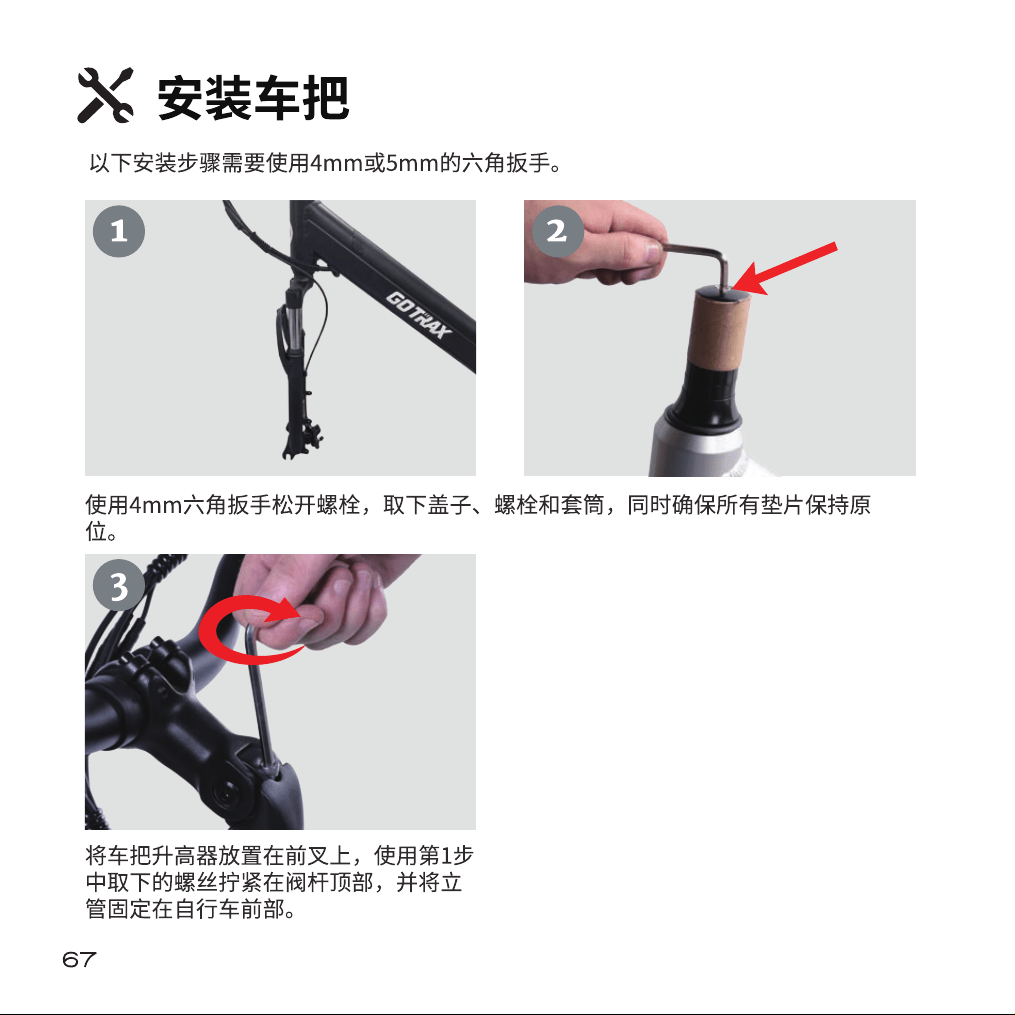 安装车把

以下安装步骤需要使用4mm或5mm的六角扳手。

1

GOTRAX

2

使用4mm六角扳手松开螺栓，取下盖子、螺栓和套筒，同时确保所有垫片保持原位。

3

将车把升高器放置在前叉上，使用第1步中取下的螺丝拧紧在阀杆顶部，并将立管固定在自行车前部。

67