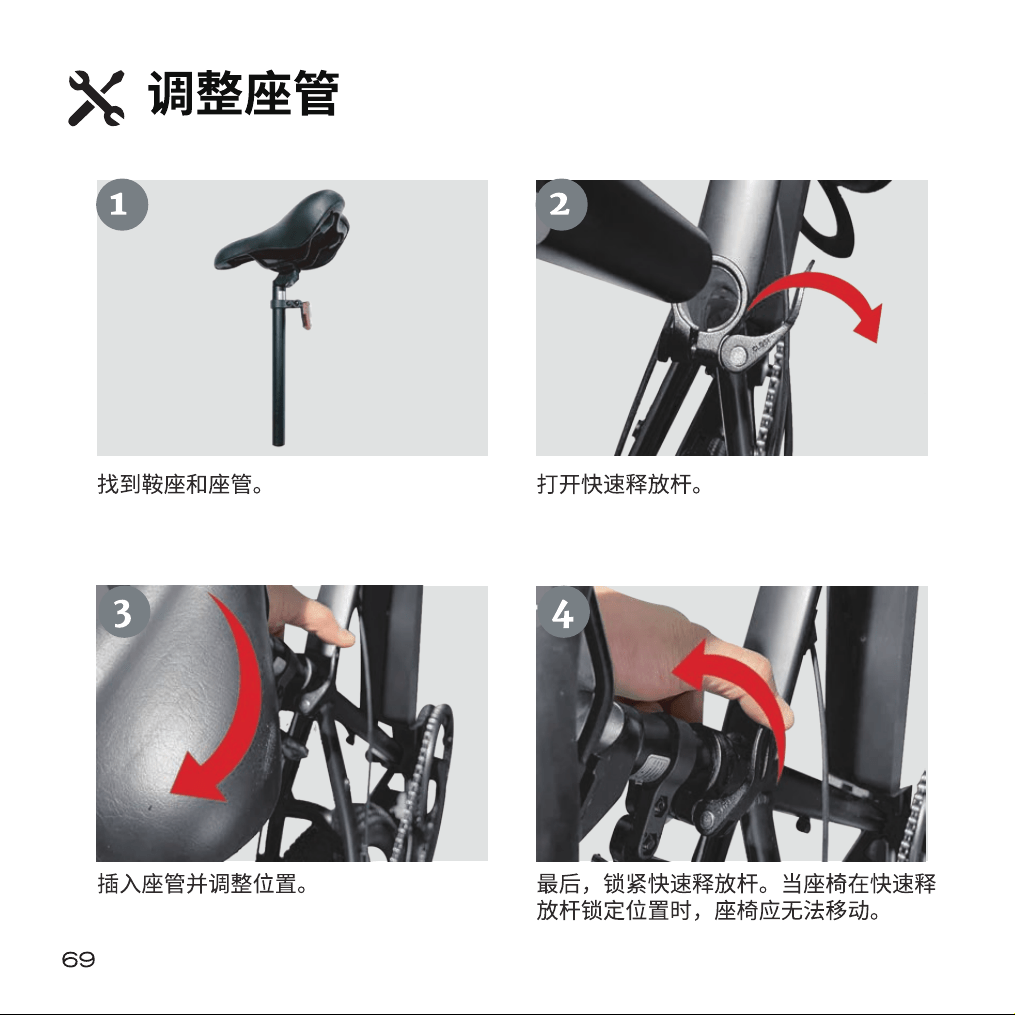 调整座管

1

找到鞍座和座管。

2

打开快速释放杆。

3

插入座管并调整位置。

4

最后，锁紧快速释放杆。当座椅在快速释放杆锁定位置时，座椅应无法移动。

69