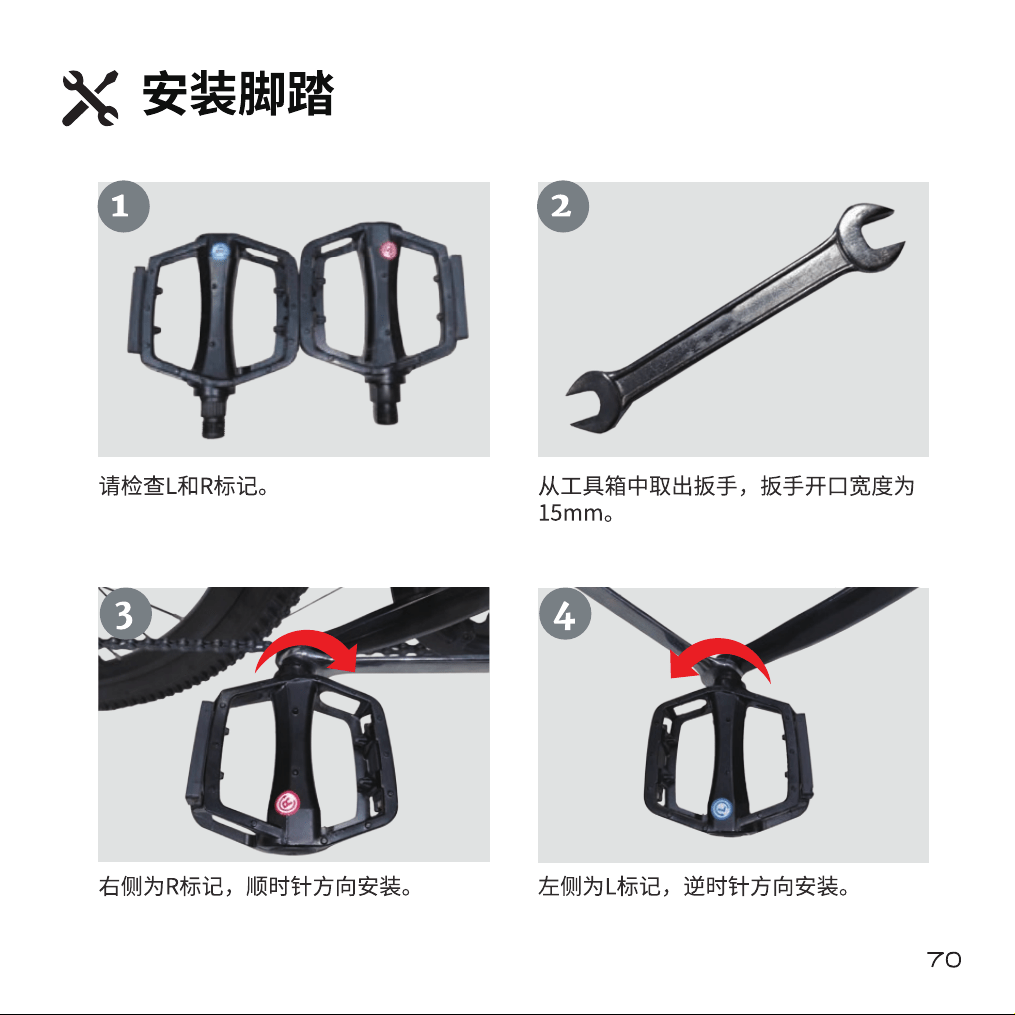 安装脚踏

1

请检查L和R标记。

2

从工具箱中取出扳手，扳手开口宽度为15mm。

3

右侧为R标记，顺时针方向安装。

4

左侧为L标记，逆时针方向安装。

70