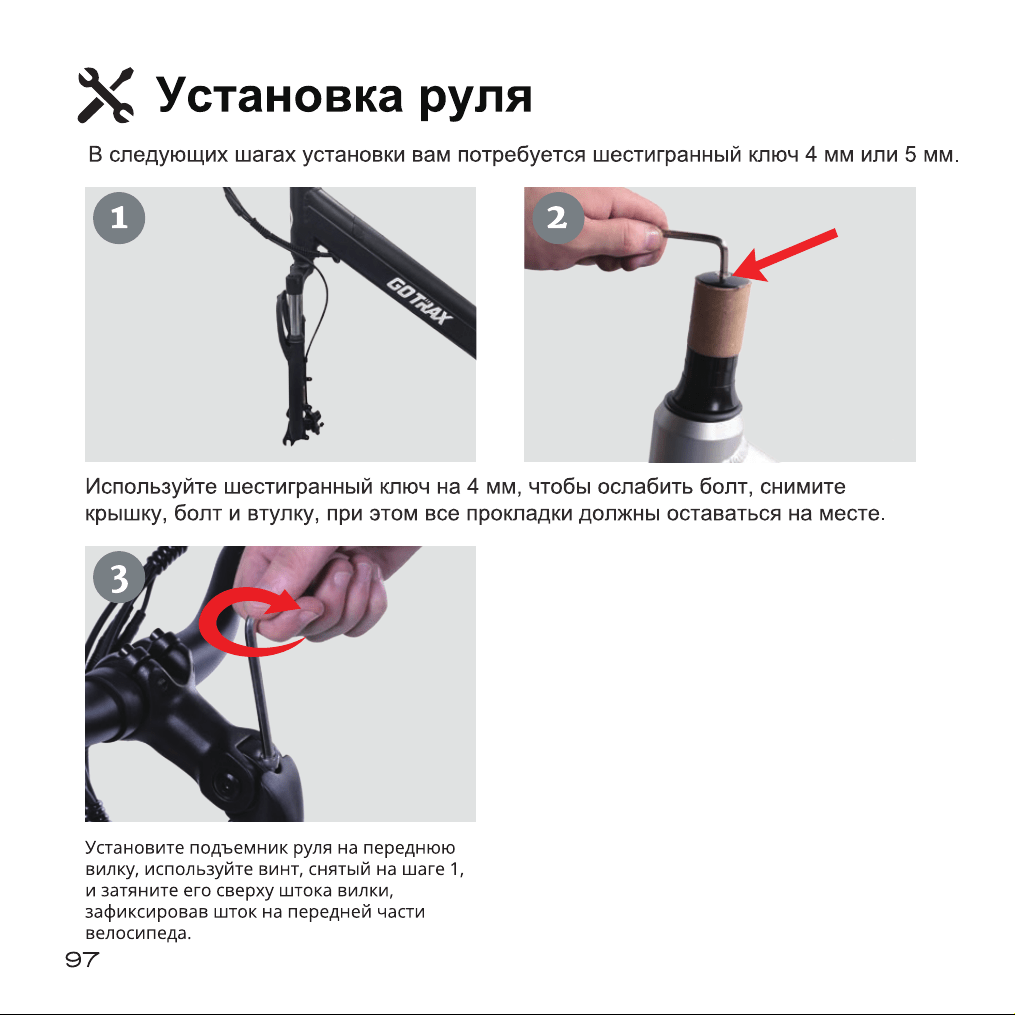 Установка руля

В следующих шагах установки вам потребуется шестигранный ключ 4 мм или 5 мм.

1

GOTRAX

2

Используйте шестигранный ключ на 4 мм, чтобы ослабить болт, снимите крышку, болт и втулку, при этом все прокладки должны оставаться на месте.

3

Установите подъемник руля на переднюю вилку, используйте винт, снятый на шаге 1, и затяните его сверху штока вилки, зафиксировав шток на передней части велосипеда.

97