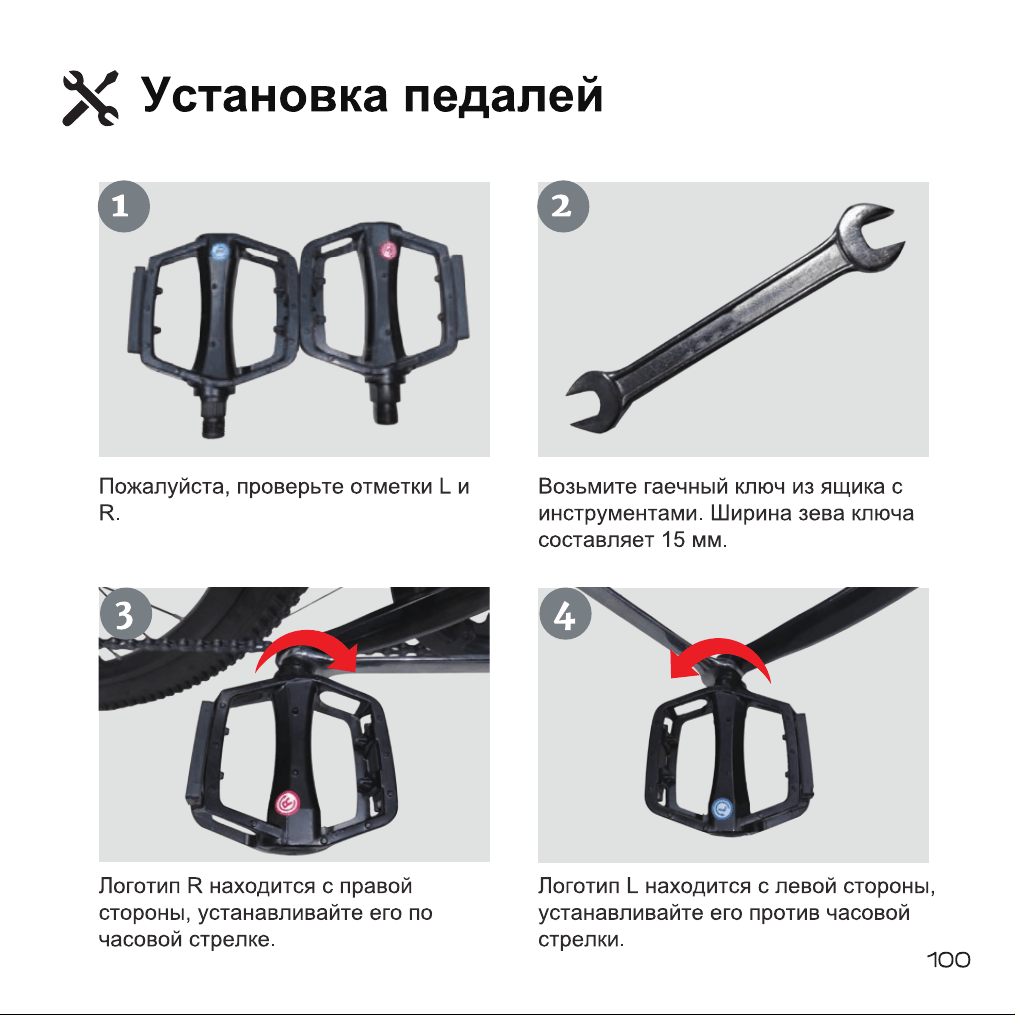 Установка педалей

1

Пожалуйста, проверьте отметки L и R.

2

Возьмите гаечный ключ из ящика с инструментами. Ширина зева ключа составляет 15 мм.

3

Логотип R находится с правой стороны, устанавливайте его по часовой стрелке.

4

Логотип L находится с левой стороны, устанавливайте его против часовой стрелки.

100