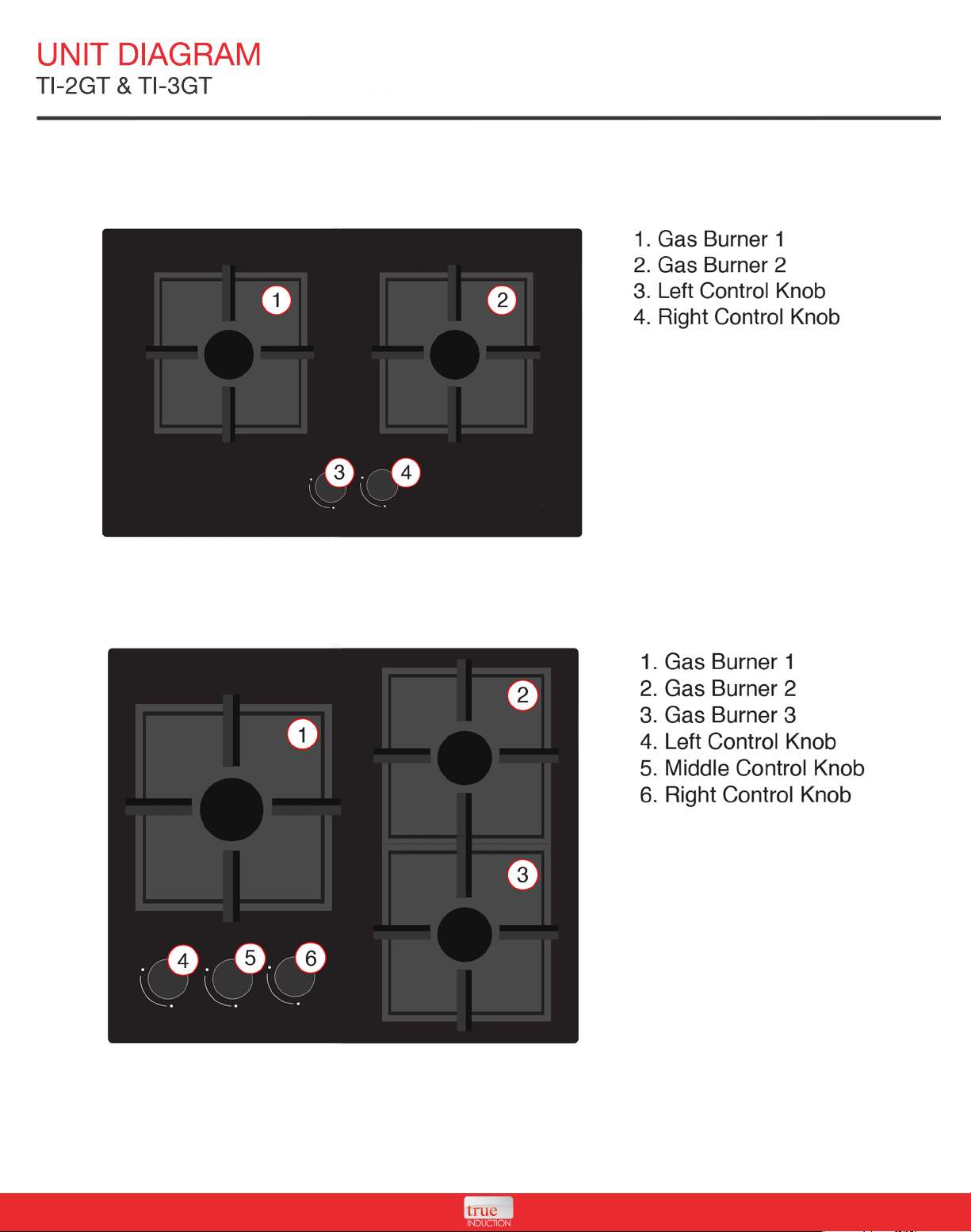 UNIT DIAGRAM
TI-2GT & TI-3GT

1
2
3
4

1. Gas Burner 1
2. Gas Burner 2
3. Left Control Knob
4. Right Control Knob

1
2
3
4
5
6

1. Gas Burner 1
2. Gas Burner 2
3. Gas Burner 3
4. Left Control Knob
5. Middle Control Knob
6. Right Control Knob

true
INDUCTION