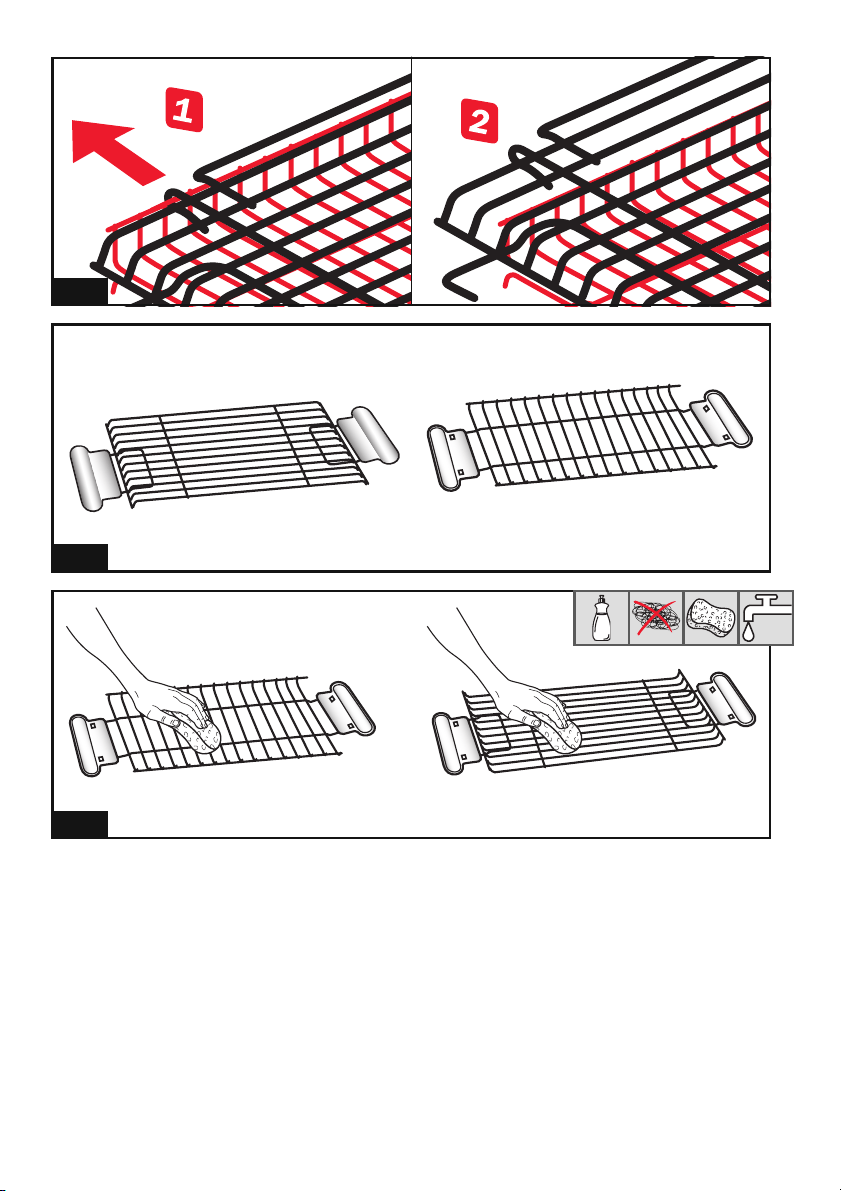 1

2