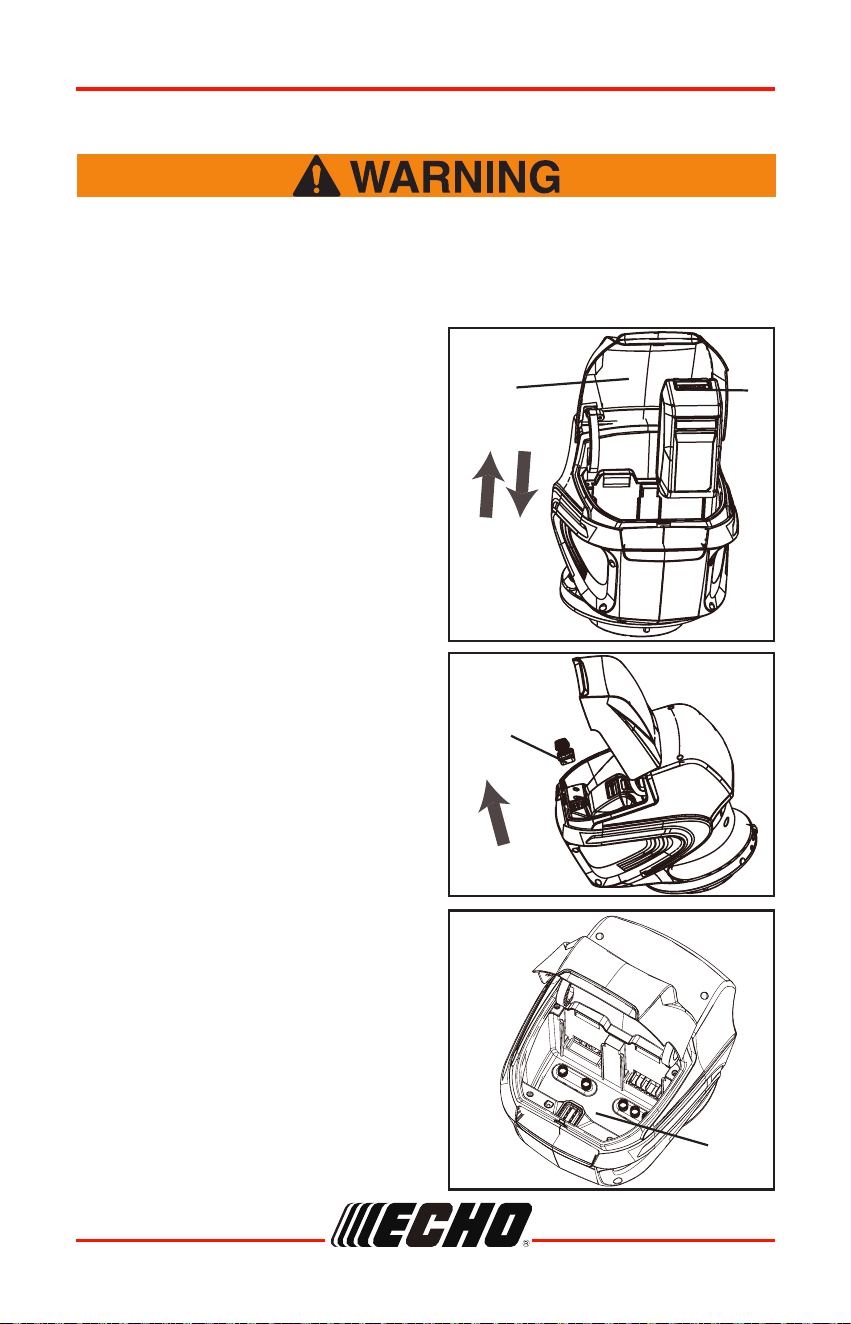 WARNING

ECHO®